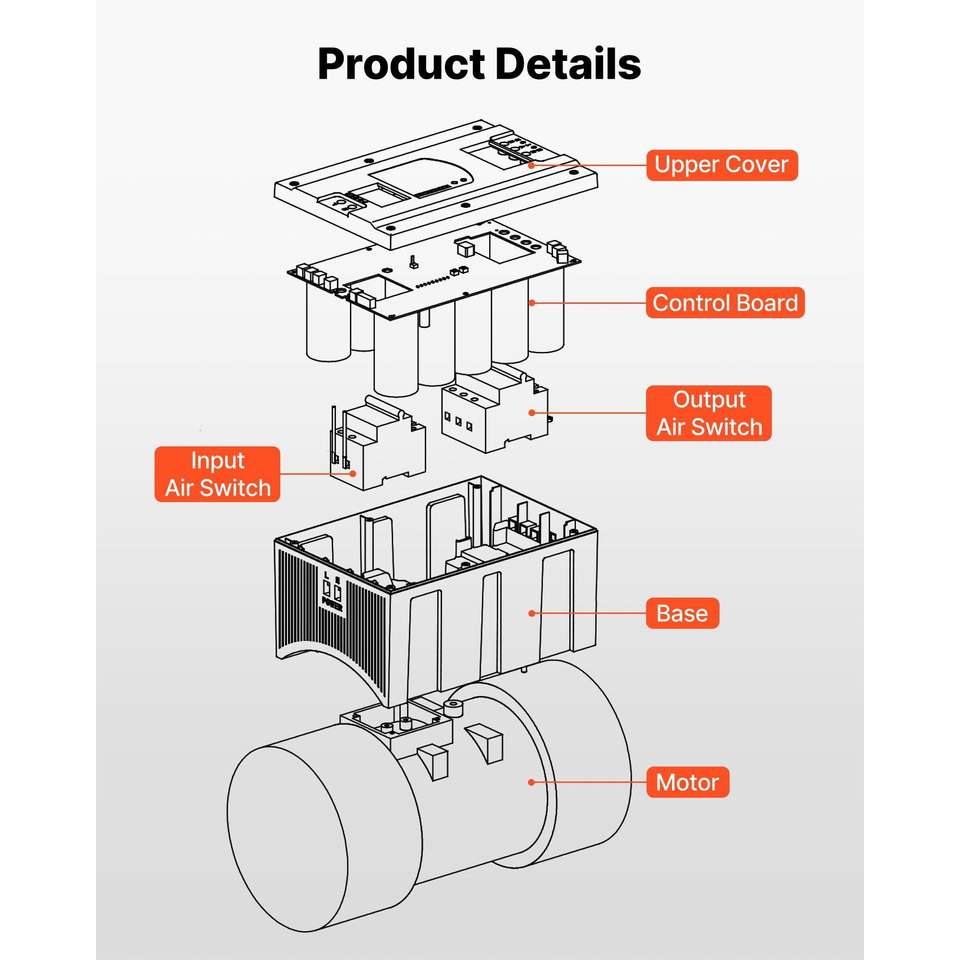 Product Details

Upper Cover

Control Board

Output Air Switch

Input Air Switch

Base

Motor