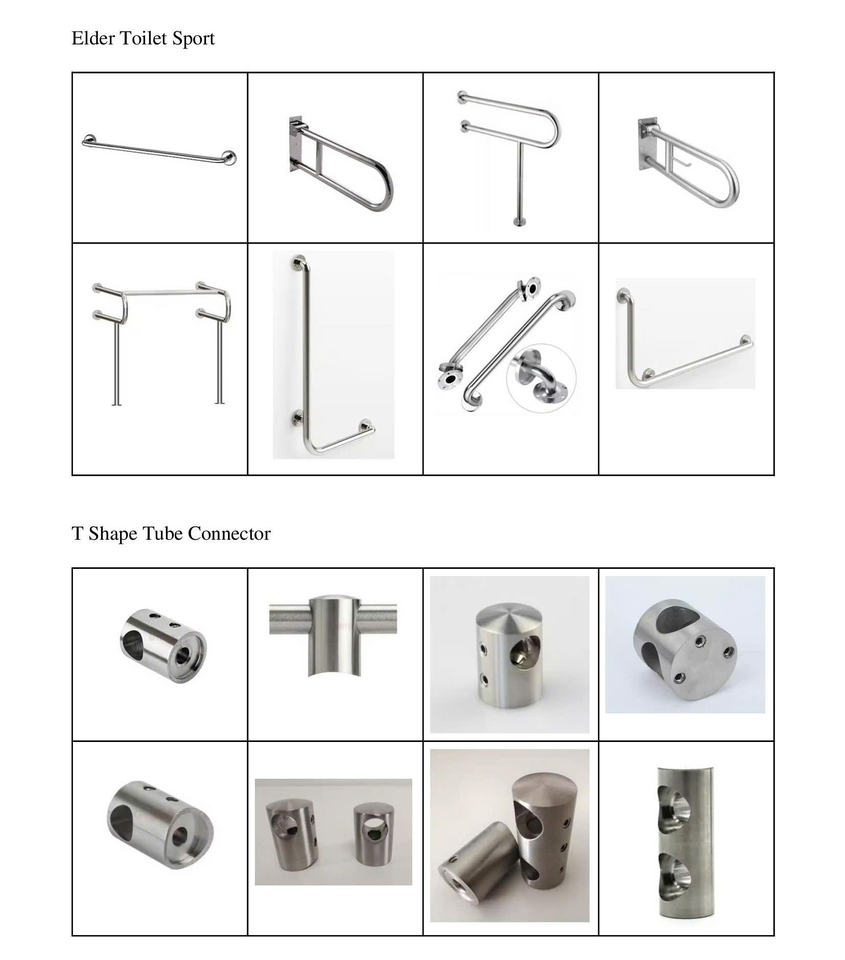 Elder Toilet Sport

T Shape Tube Connector