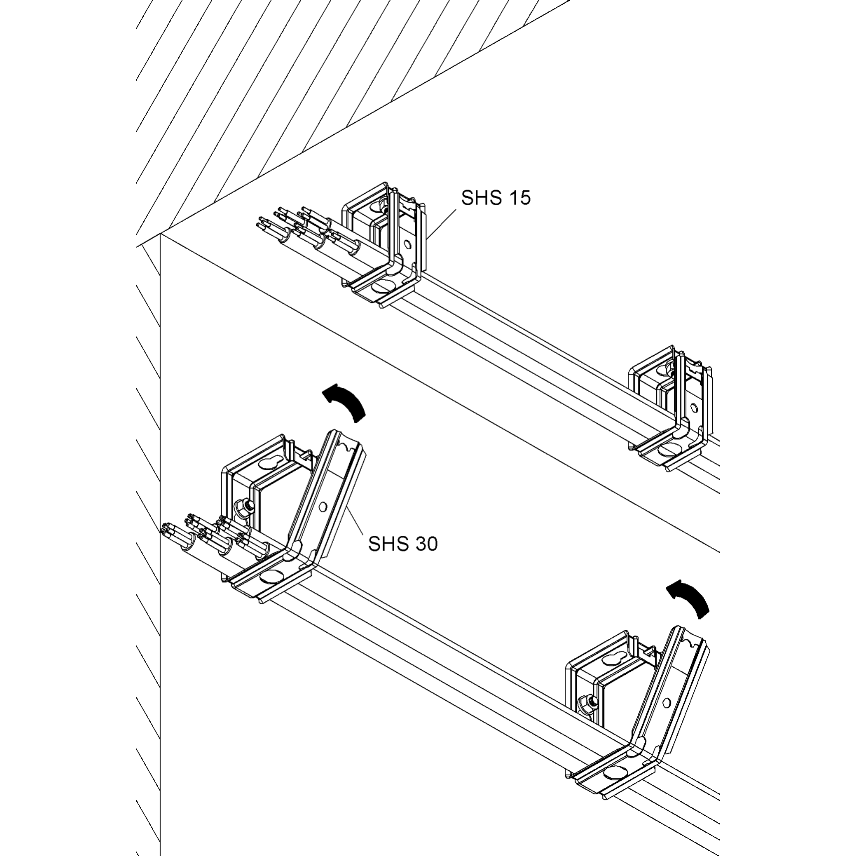 SHS 15

SHS 30