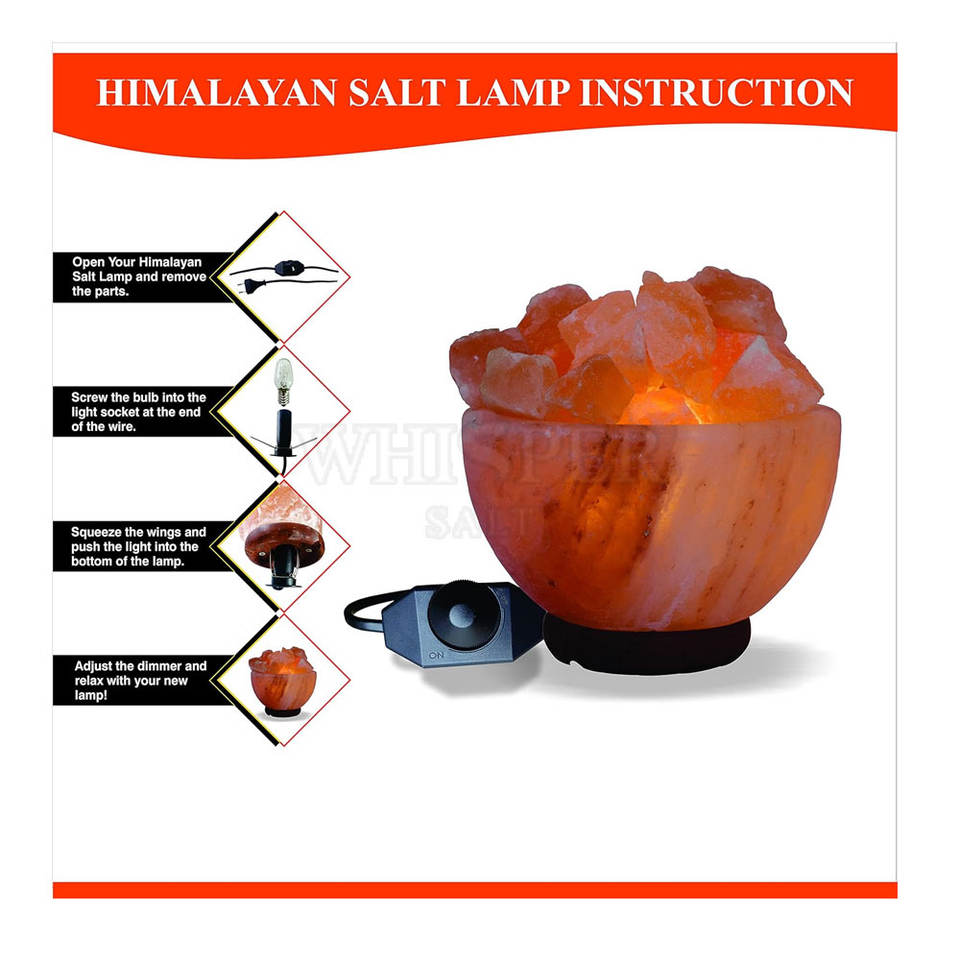 HIMALAYAN SALT LAMP INSTRUCTION

Open Your Himalayan Salt Lamp and remove the parts.

Screw the bulb into the light socket at the end of the wire.

Squeeze the wings and push the light into the bottom of the lamp.

Adjust the dimmer and relax with your new lamp!

WHISPER
SALT

ON