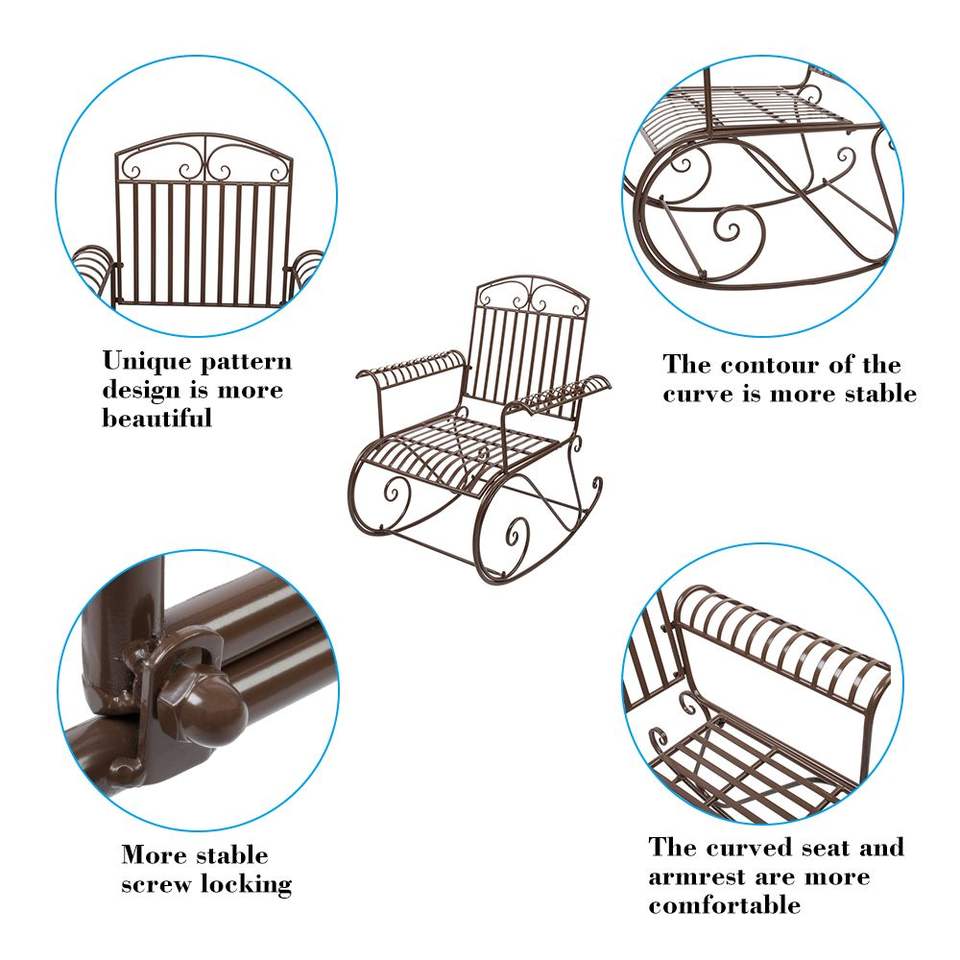 Unique pattern design is more beautiful

The contour of the curve is more stable

More stable screw locking

The curved seat and armrest are more comfortable