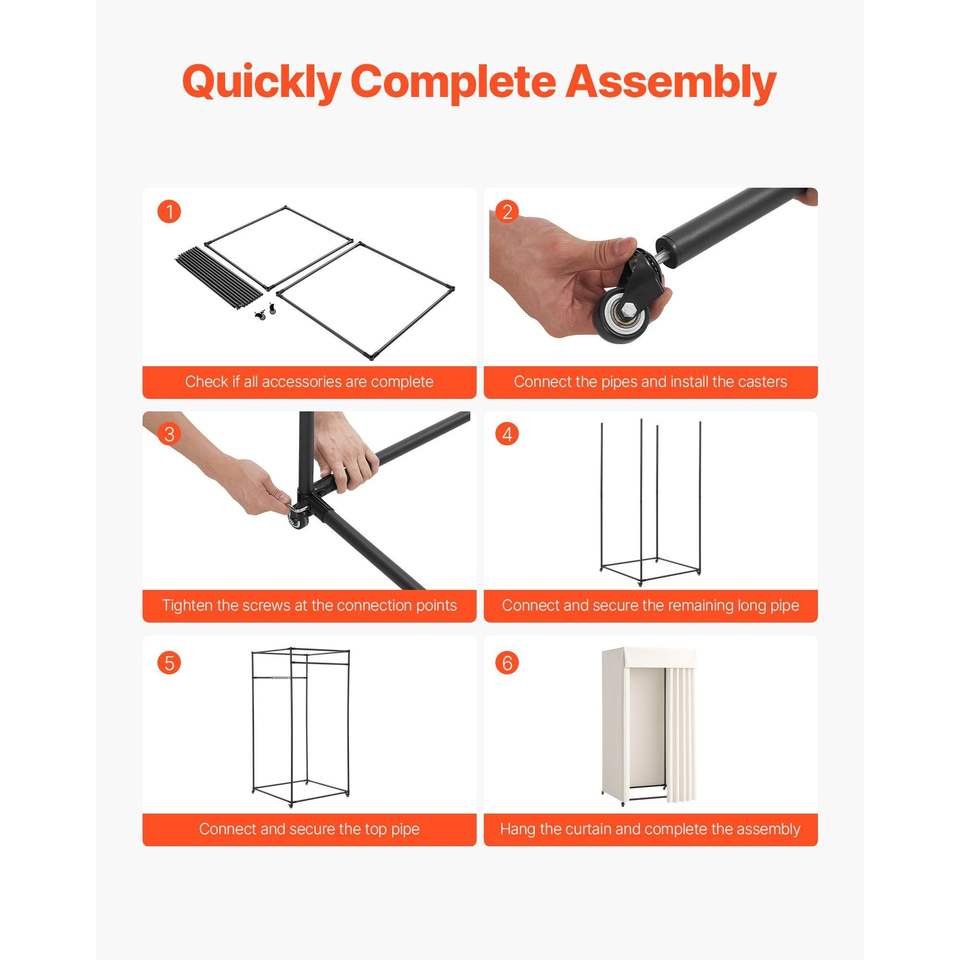 Quickly Complete Assembly

1

Check if all accessories are complete

2

Connect the pipes and install the casters

3

Tighten the screws at the connection points

4

Connect and secure the remaining long pipe

5

Connect and secure the top pipe

6

Hang the curtain and complete the assembly