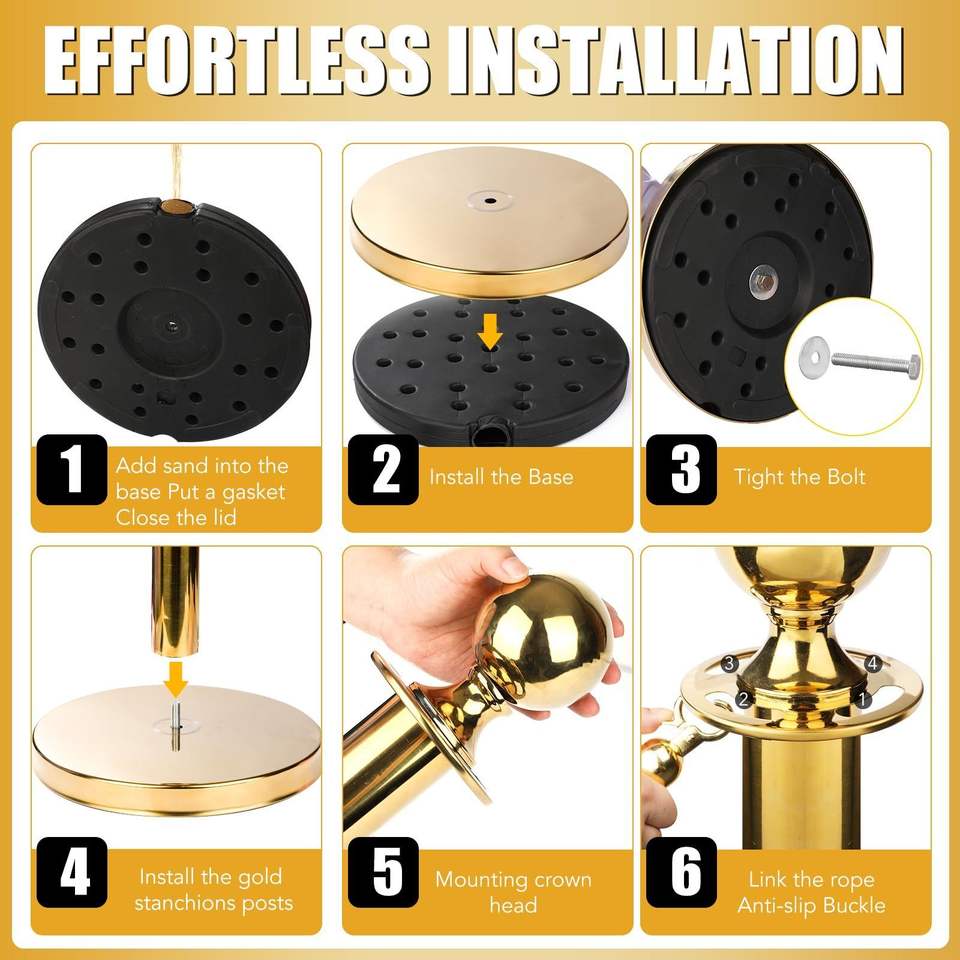 EFFORTLESS INSTALLATION

1 Add sand into the base Put a gasket Close the lid

2 Install the Base

3 Tight the Bolt

4 Install the gold stanchions posts

5 Mounting crown head

3 4 2 1

6 Link the rope Anti-slip Buckle