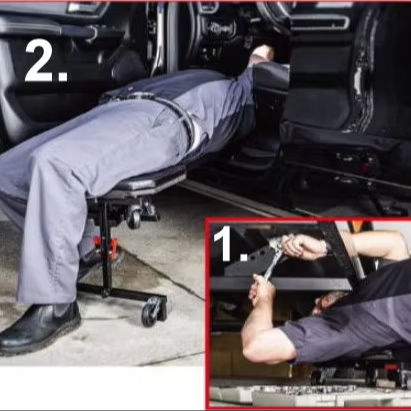 2.

1.