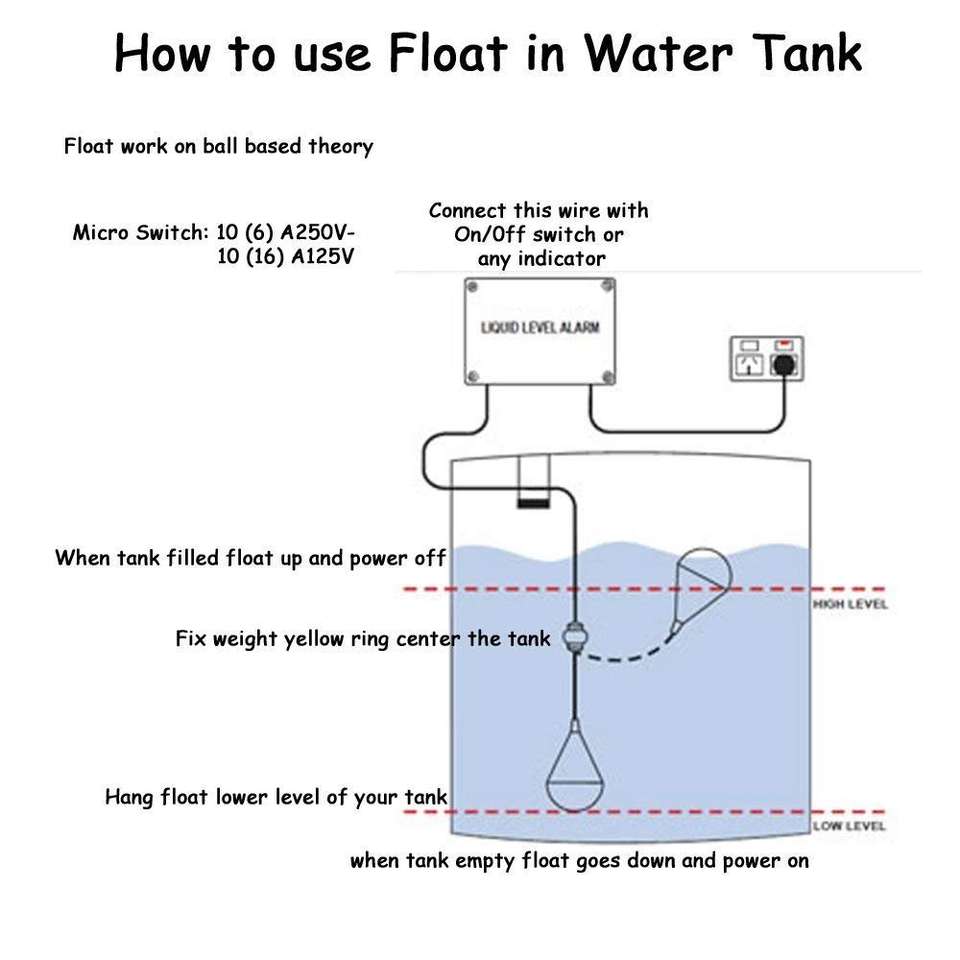 How to use Float in Water Tank

Float work on ball based theory

Micro Switch: 10 (6) A250V-
10 (16) A125V

Connect this wire with On/Off switch or any indicator

LIQUID LEVEL ALARM

When tank filled float up and power off

HIGH LEVEL

Fix weight yellow ring center the tank

Hang float lower level of your tank

LOW LEVEL

when tank empty float goes down and power on