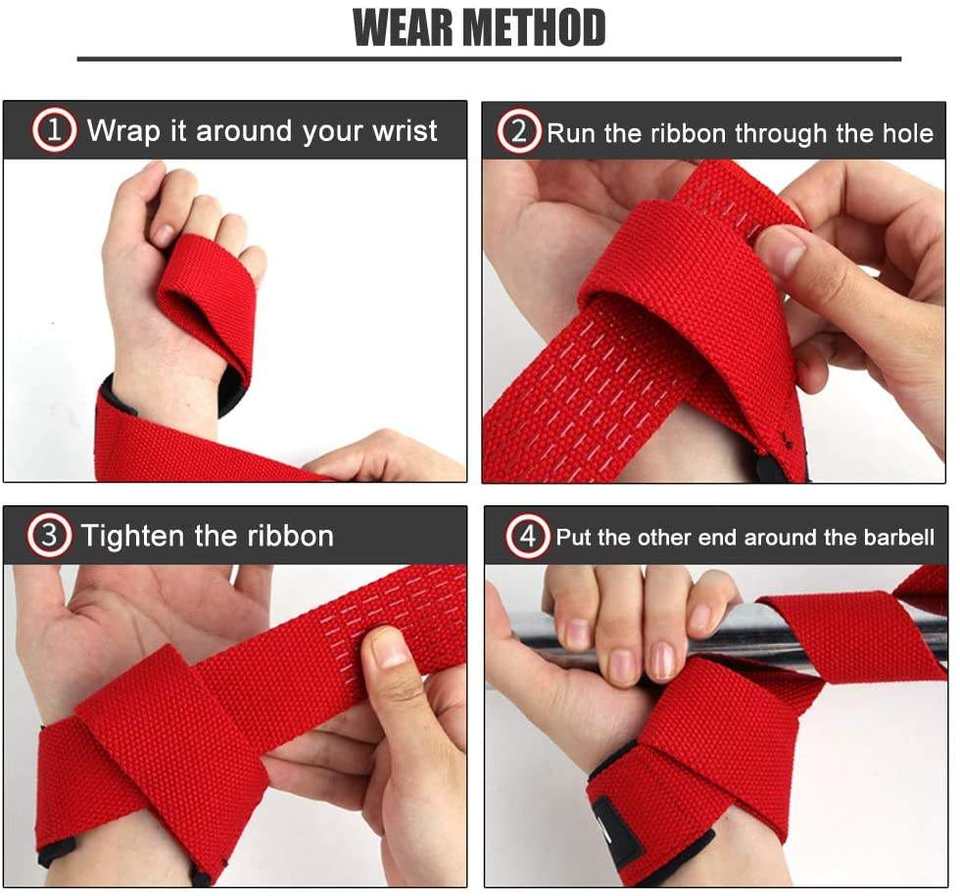 WEAR METHOD

1 Wrap it around your wrist

2 Run the ribbon through the hole

3 Tighten the ribbon

4 Put the other end around the barbell