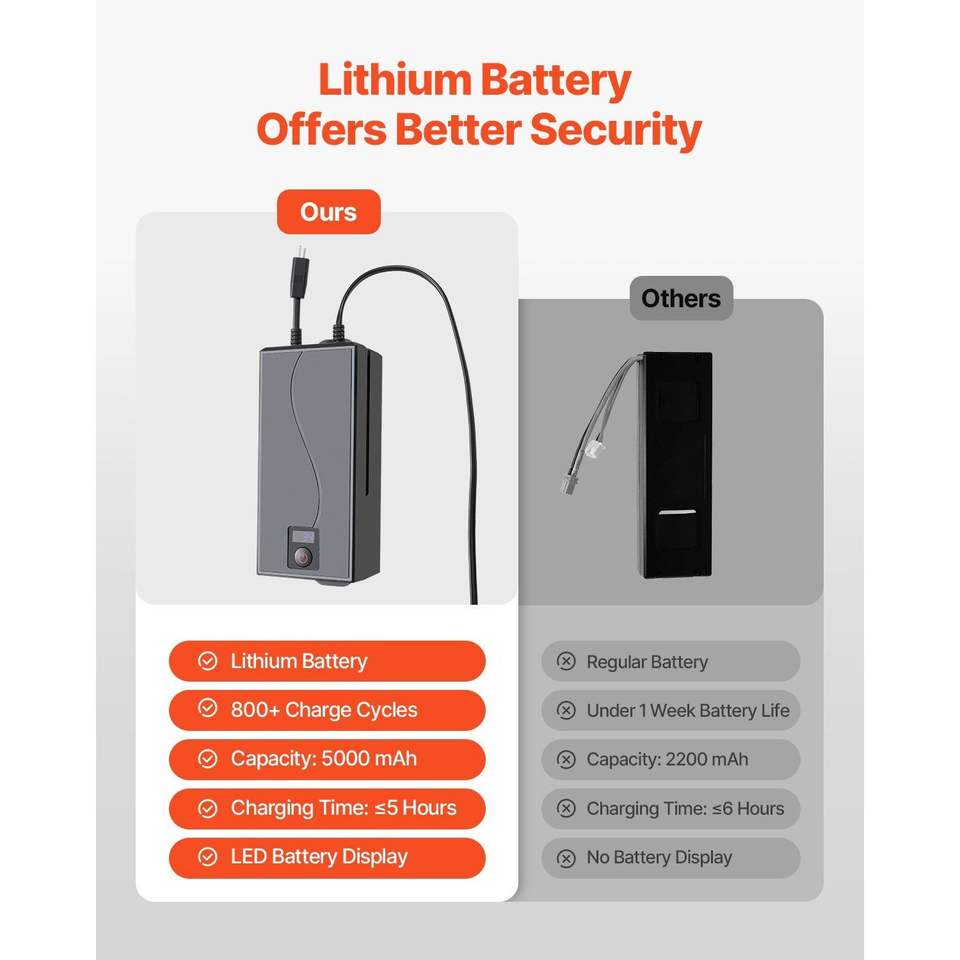 Lithium Battery
Offers Better Security

Ours

Lithium Battery

800+ Charge Cycles

Capacity: 5000 mAh

Charging Time: ≤5 Hours

LED Battery Display

Others

Regular Battery

Under 1 Week Battery Life

Capacity: 2200 mAh

Charging Time: ≤6 Hours

No Battery Display