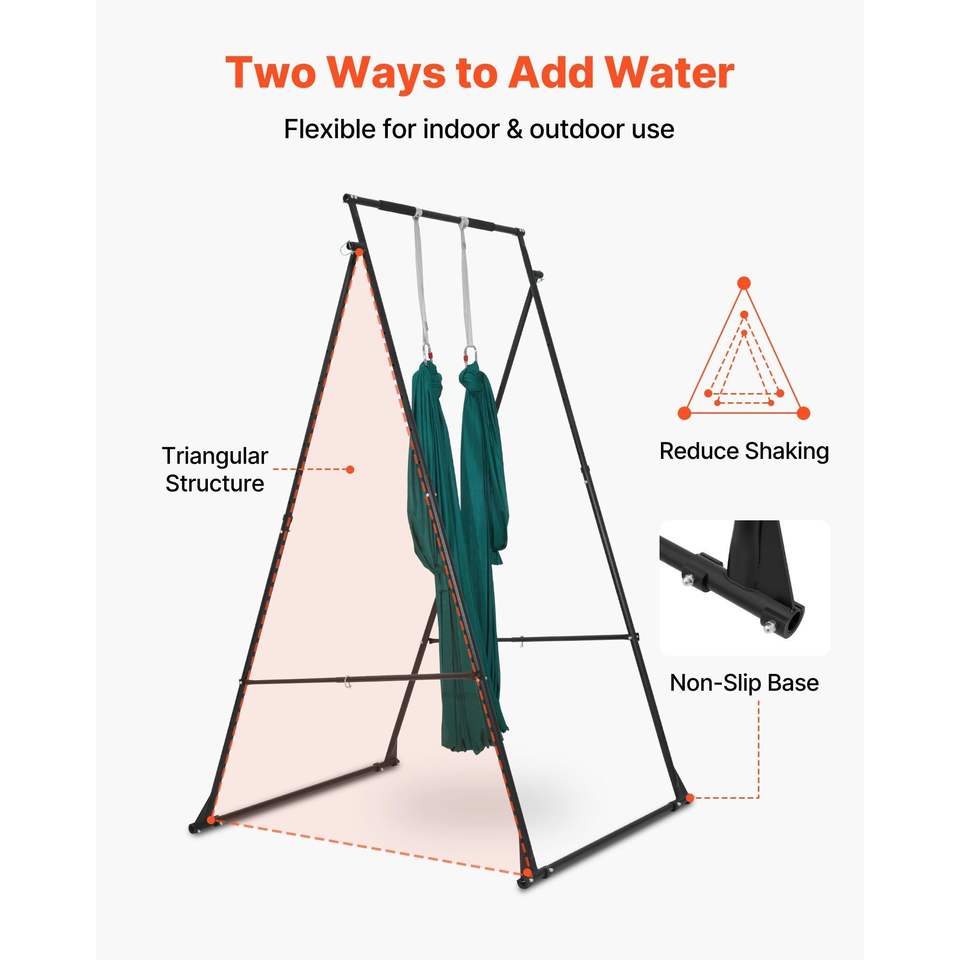 Two Ways to Add Water

Flexible for indoor & outdoor use

Triangular Structure

Reduce Shaking

Non-Slip Base