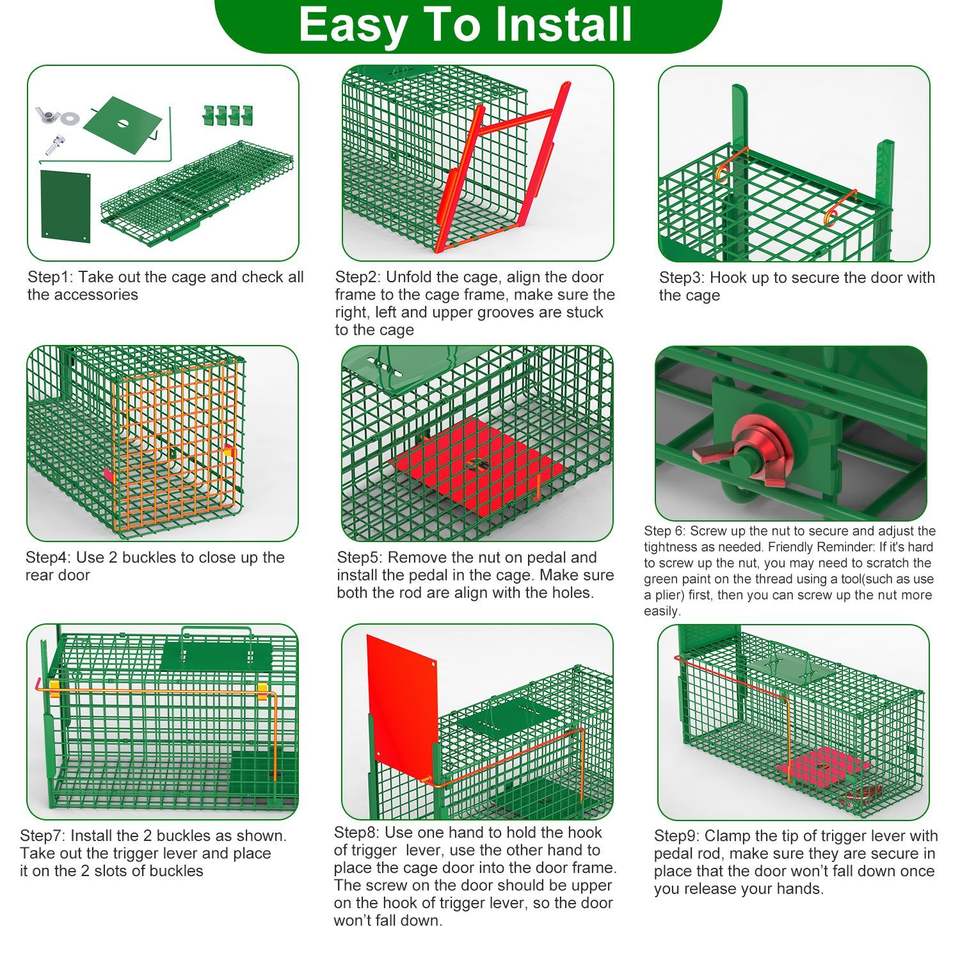 Easy To Install

Step1: Take out the cage and check all the accessories

Step2: Unfold the cage, align the door frame to the cage frame, make sure the right, left and upper grooves are stuck to the cage

Step3: Hook up to secure the door with the cage

Step4: Use 2 buckles to close up the rear door

Step5: Remove the nut on pedal and install the pedal in the cage. Make sure both the rod are align with the holes.

Step 6: Screw up the nut to secure and adjust the tightness as needed. Friendly Reminder: If it's hard to screw up the nut, you may need to scratch the green paint on the thread using a tool(such as use a plier) first, then you can screw up the nut more easily.

Step7: Install the 2 buckles as shown. Take out the trigger lever and place it on the 2 slots of buckles

Step8: Use one hand to hold the hook of trigger lever, use the other hand to place the cage door into the door frame. The screw on the door should be upper on the hook of trigger lever, so the door won't fall down.

Step9: Clamp the tip of trigger lever with pedal rod, make sure they are secure in place that the door won't fall down once you release your hands.