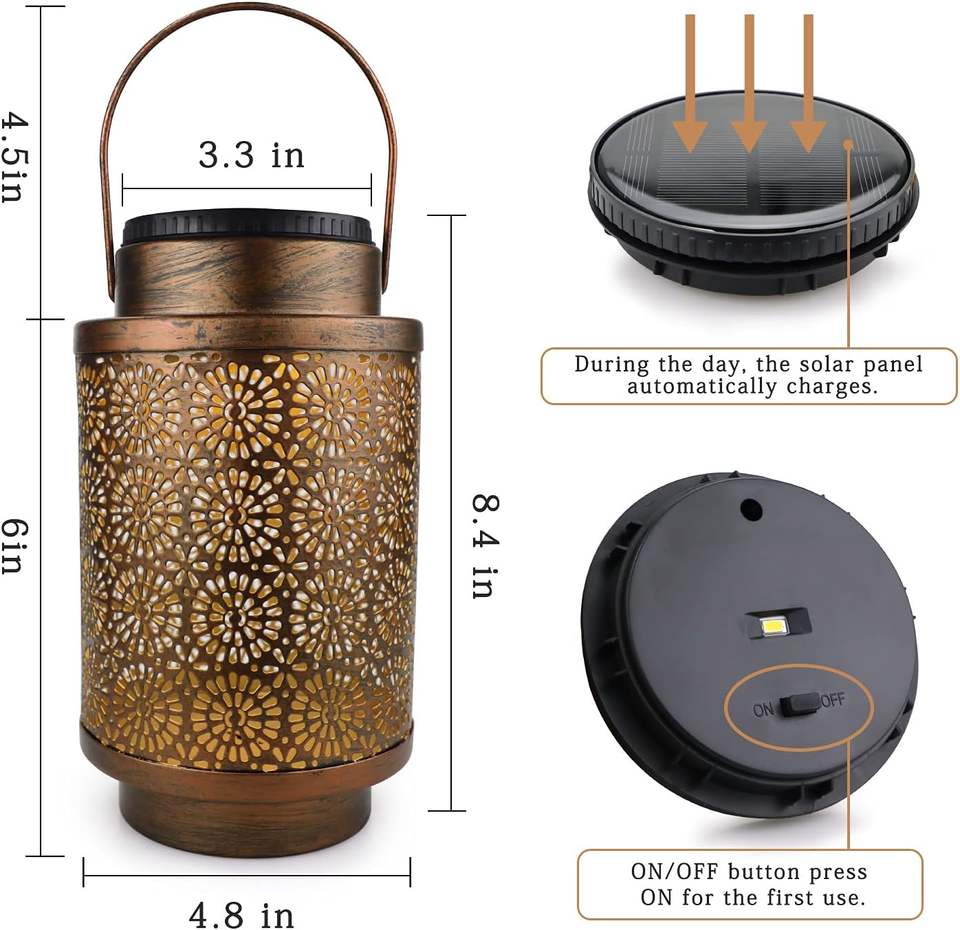 4.5in

3.3 in

6in

8.4 in

4.8 in

During the day, the solar panel automatically charges.

ON OFF

ON/OFF button press ON for the first use.