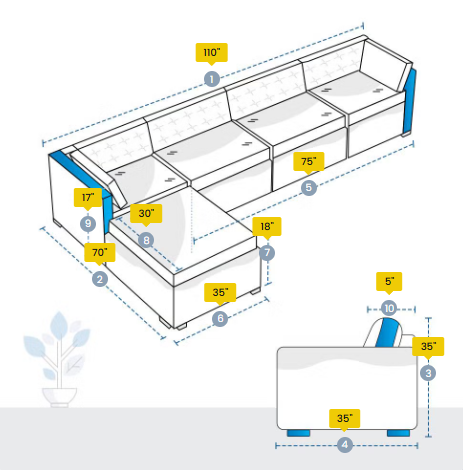 110"
1
75"
5
17"
9
30"
8
18"
7
70"
2
35"
6
5"
10
35"
3
35"
4