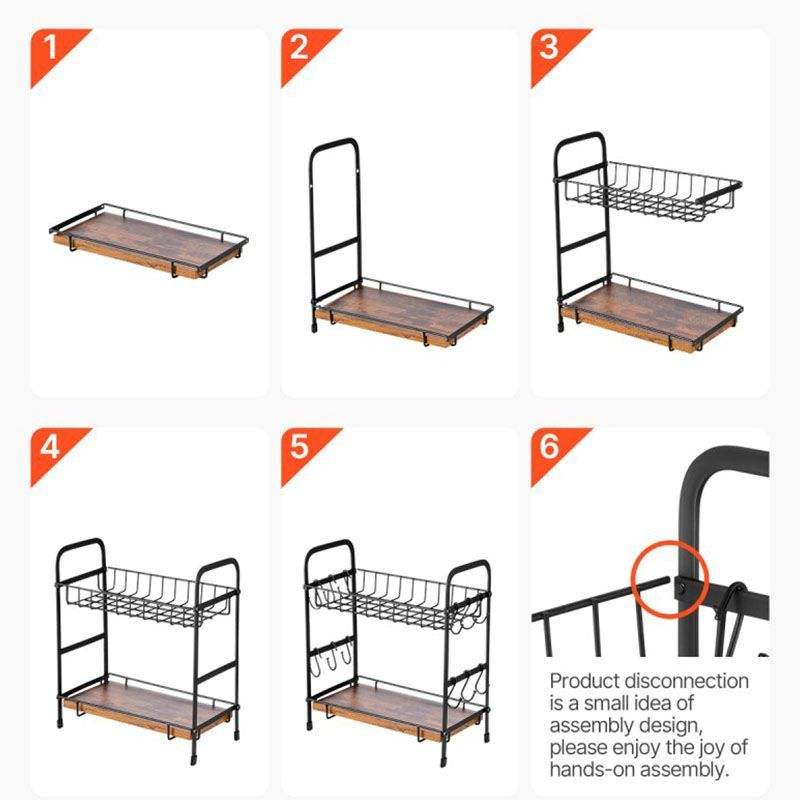 1

2

3

4

5

6

Product disconnection is a small idea of assembly design, please enjoy the joy of hands-on assembly.