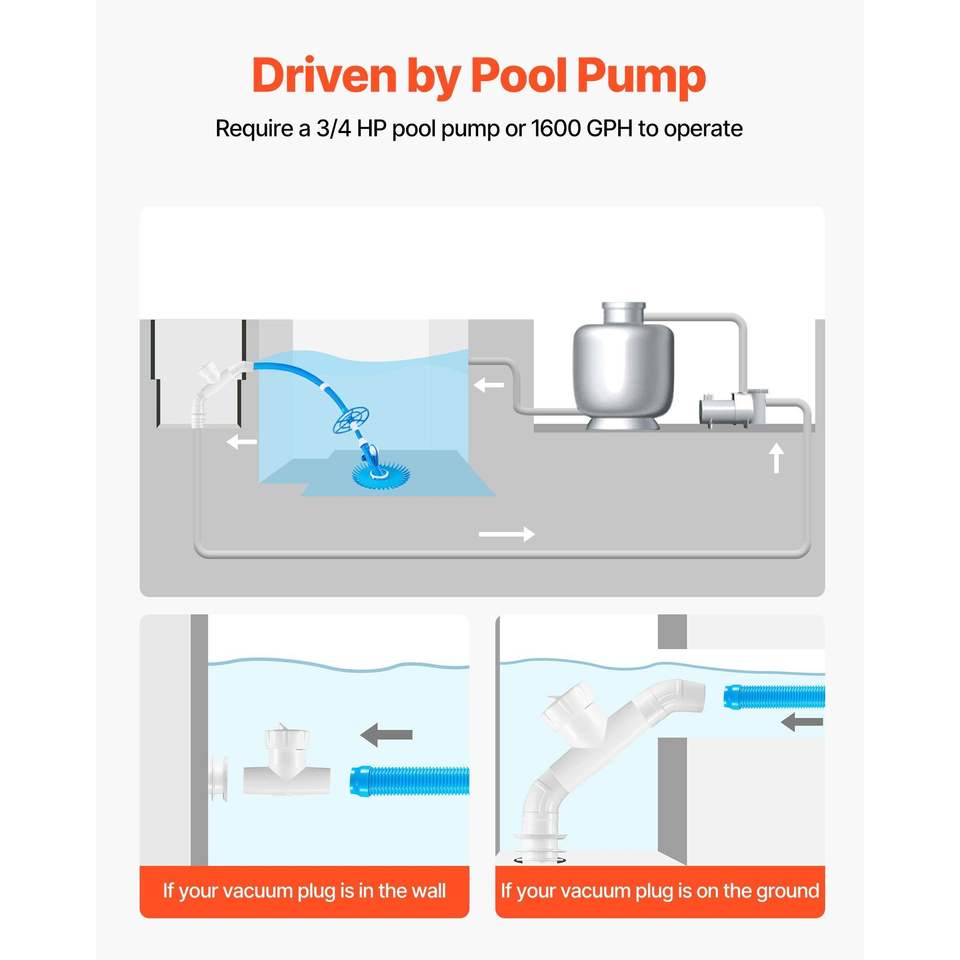 Driven by Pool Pump

Require a 3/4 HP pool pump or 1600 GPH to operate

If your vacuum plug is in the wall

If your vacuum plug is on the ground