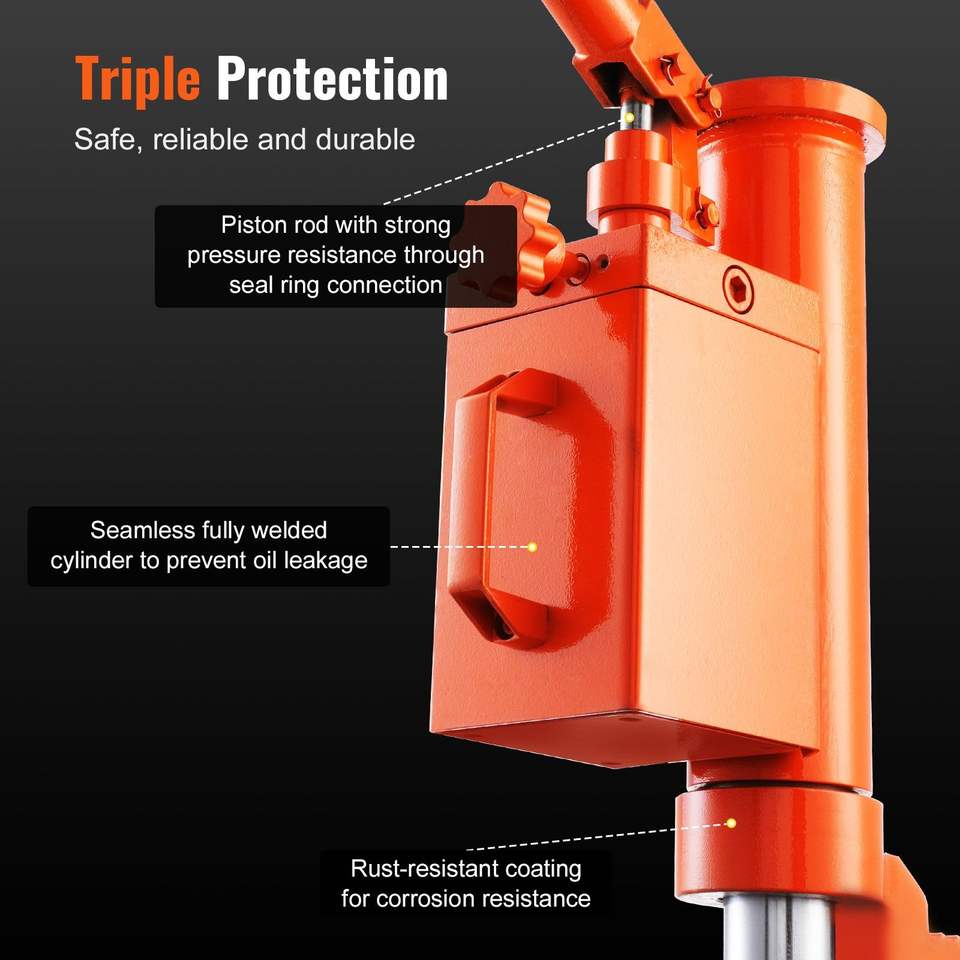 Triple Protection
Safe, reliable and durable

Piston rod with strong pressure resistance through seal ring connection

Seamless fully welded cylinder to prevent oil leakage

Rust-resistant coating for corrosion resistance