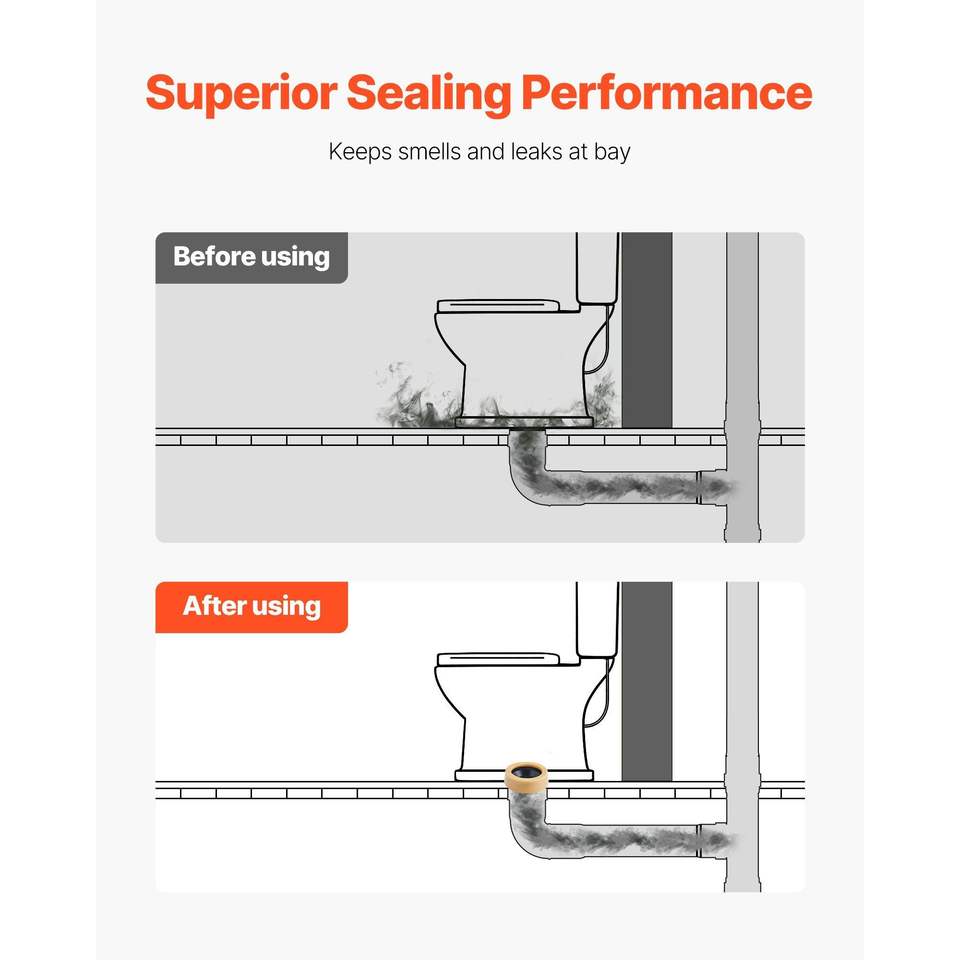 Superior Sealing Performance

Keeps smells and leaks at bay

Before using

After using