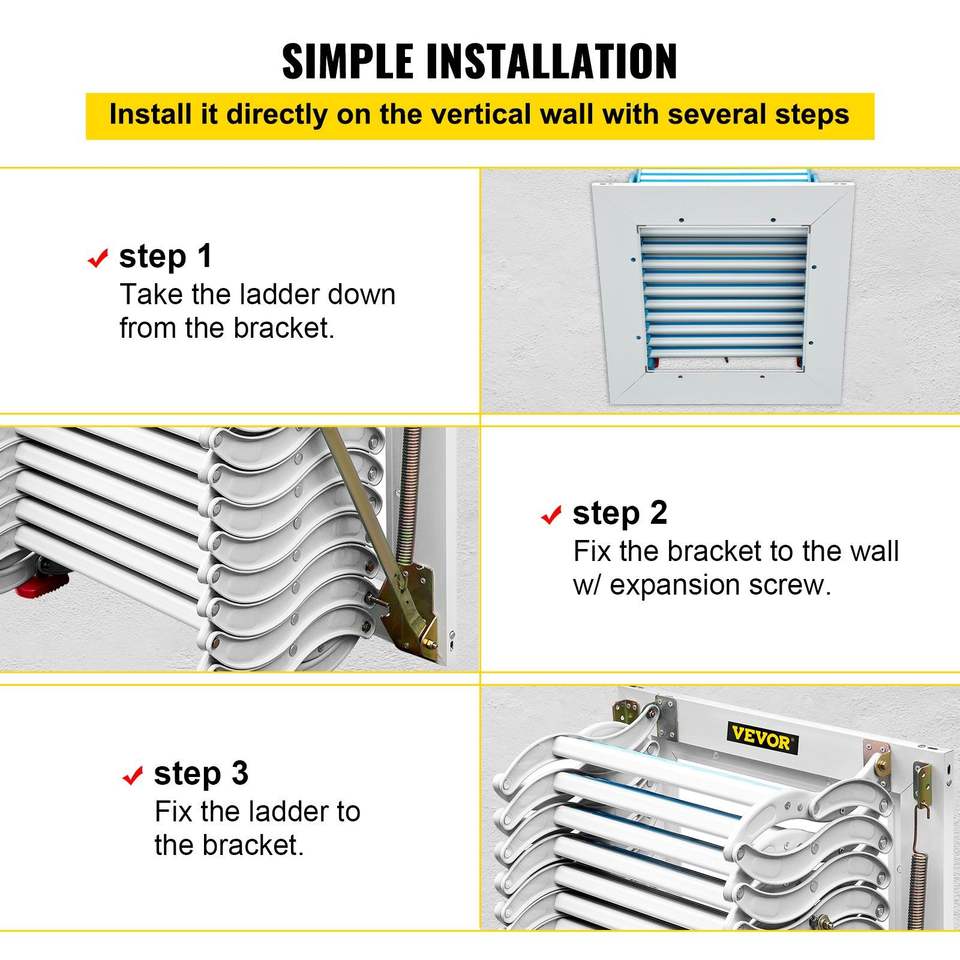 SIMPLE INSTALLATION

Install it directly on the vertical wall with several steps

✓ step 1
Take the ladder down from the bracket.

✓ step 2
Fix the bracket to the wall w/ expansion screw.

✓ step 3
Fix the ladder to the bracket.

VEVOR