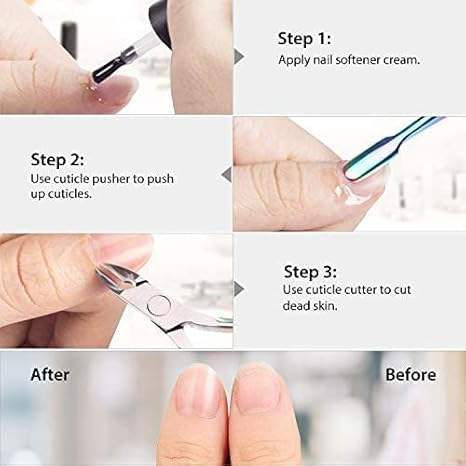 Step 1:
Apply nail softener cream.

Step 2:
Use cuticle pusher to push up cuticles.

Step 3:
Use cuticle cutter to cut dead skin.

After

Before