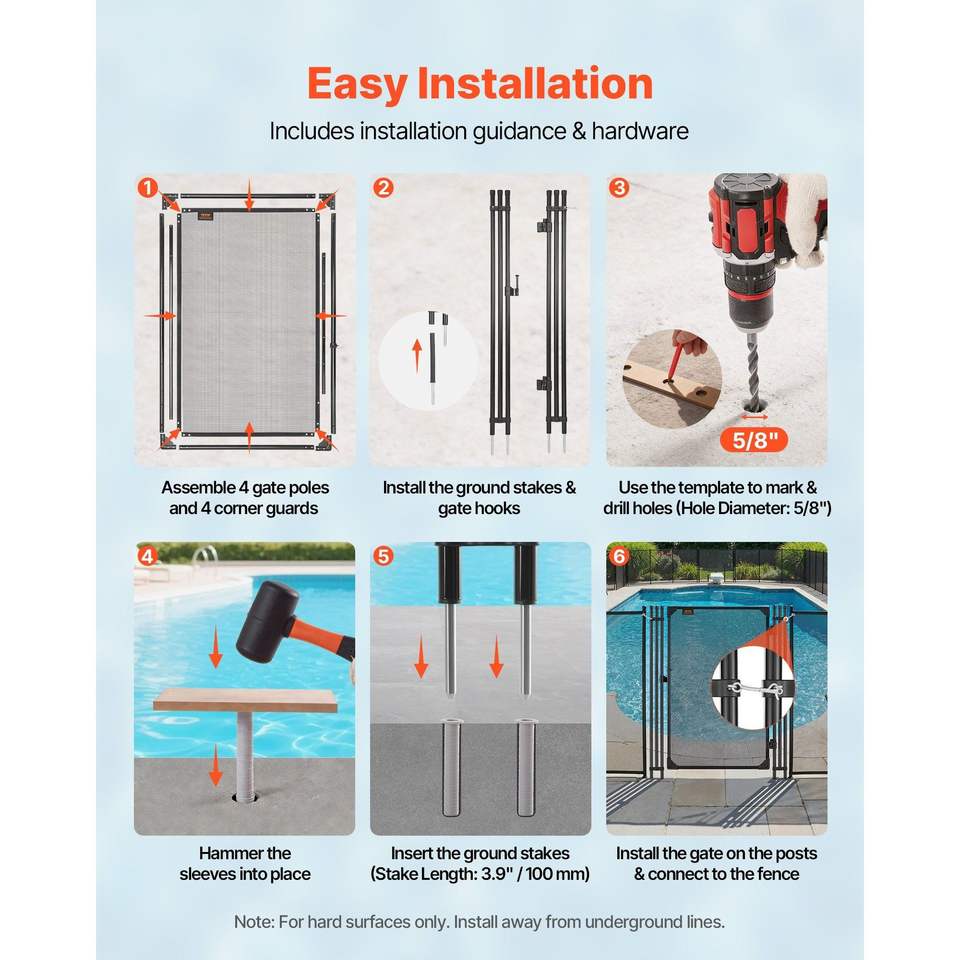 Easy Installation

Includes installation guidance & hardware

1

Assemble 4 gate poles and 4 corner guards

2

Install the ground stakes & gate hooks

3

5/8"

Use the template to mark & drill holes (Hole Diameter: 5/8")

4

Hammer the sleeves into place

5

Insert the ground stakes (Stake Length: 3.9" / 100 mm)

6

Install the gate on the posts & connect to the fence

Note: For hard surfaces only. Install away from underground lines.