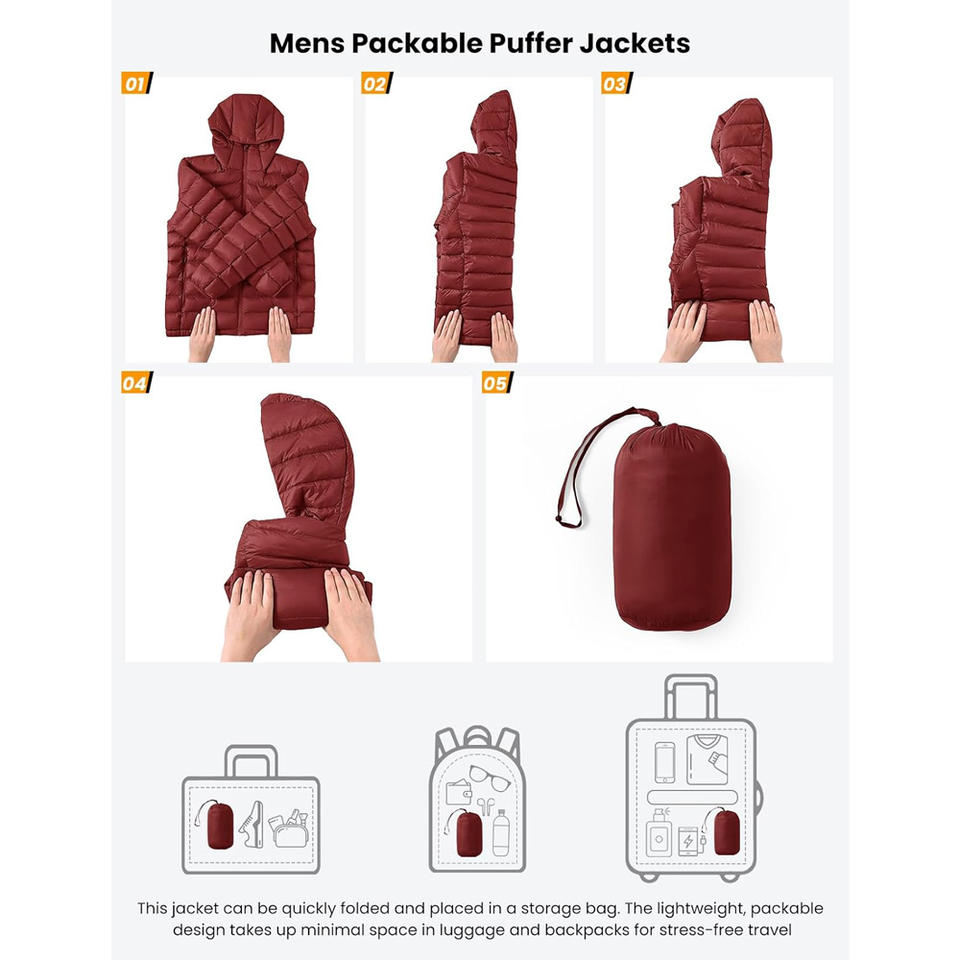 Mens Packable Puffer Jackets

01

02

03

04

05

This jacket can be quickly folded and placed in a storage bag. The lightweight, packable design takes up minimal space in luggage and backpacks for stress-free travel