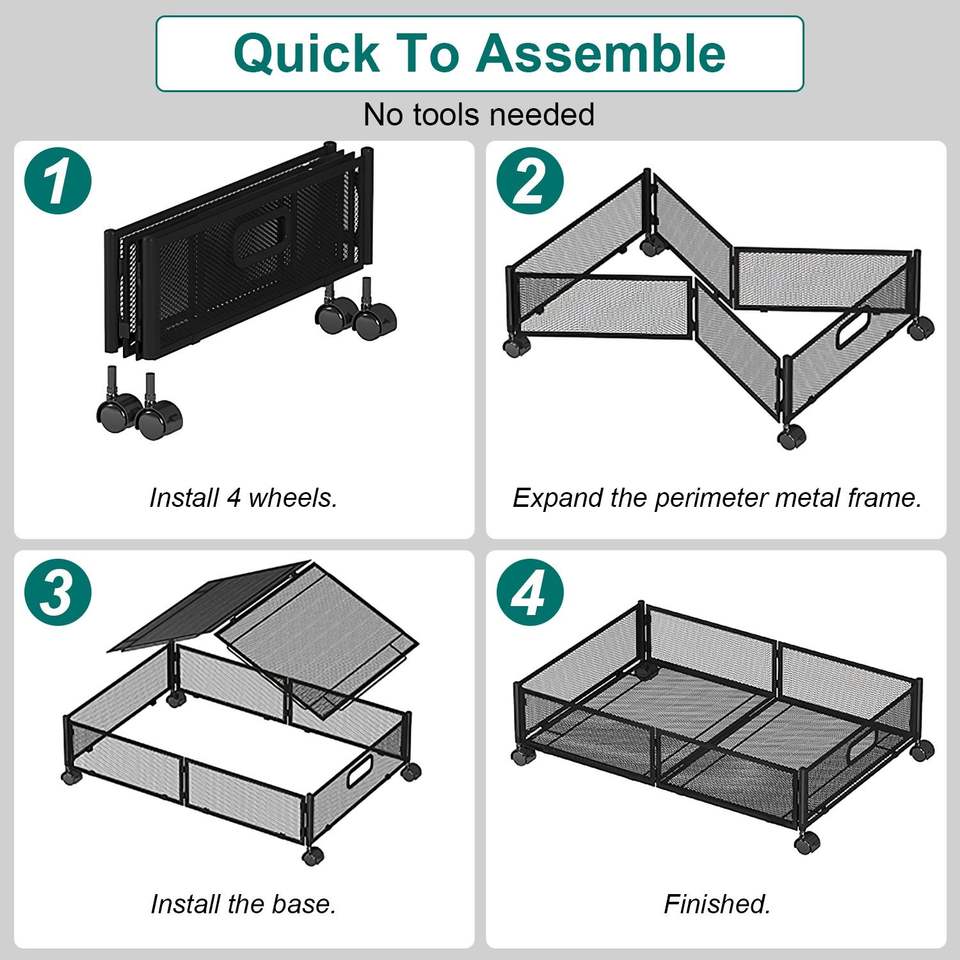 Quick To Assemble

No tools needed

1

Install 4 wheels.

2

Expand the perimeter metal frame.

3

Install the base.

4

Finished.