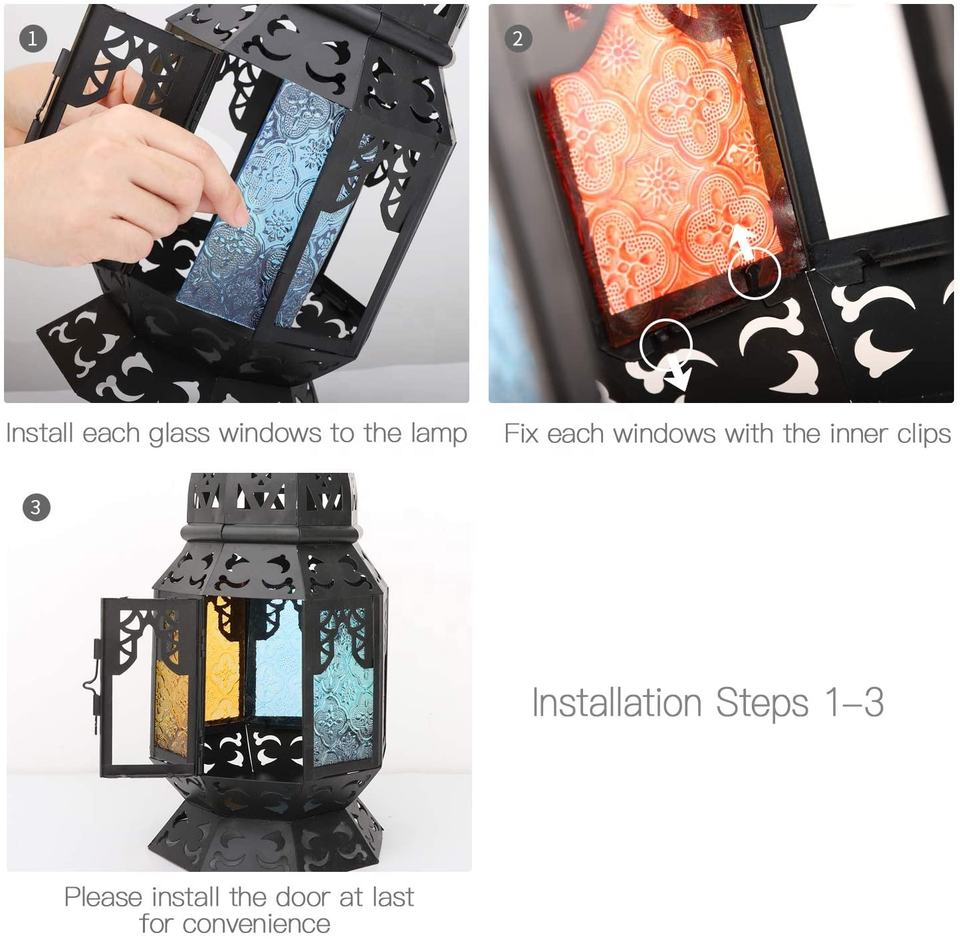 1
Install each glass windows to the lamp

2
Fix each windows with the inner clips

3
Please install the door at last for convenience

Installation Steps 1–3