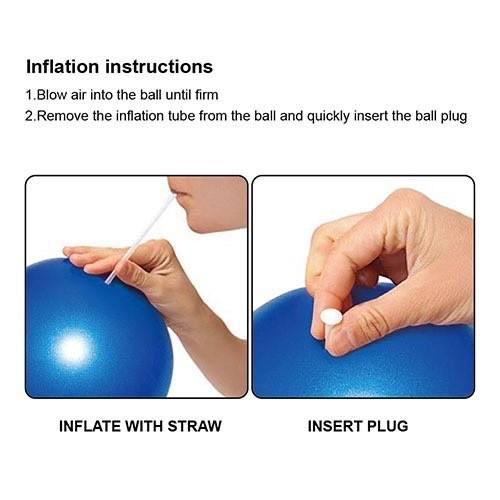 Inflation instructions

1.Blow air into the ball until firm

2.Remove the inflation tube from the ball and quickly insert the ball plug

INFLATE WITH STRAW

INSERT PLUG