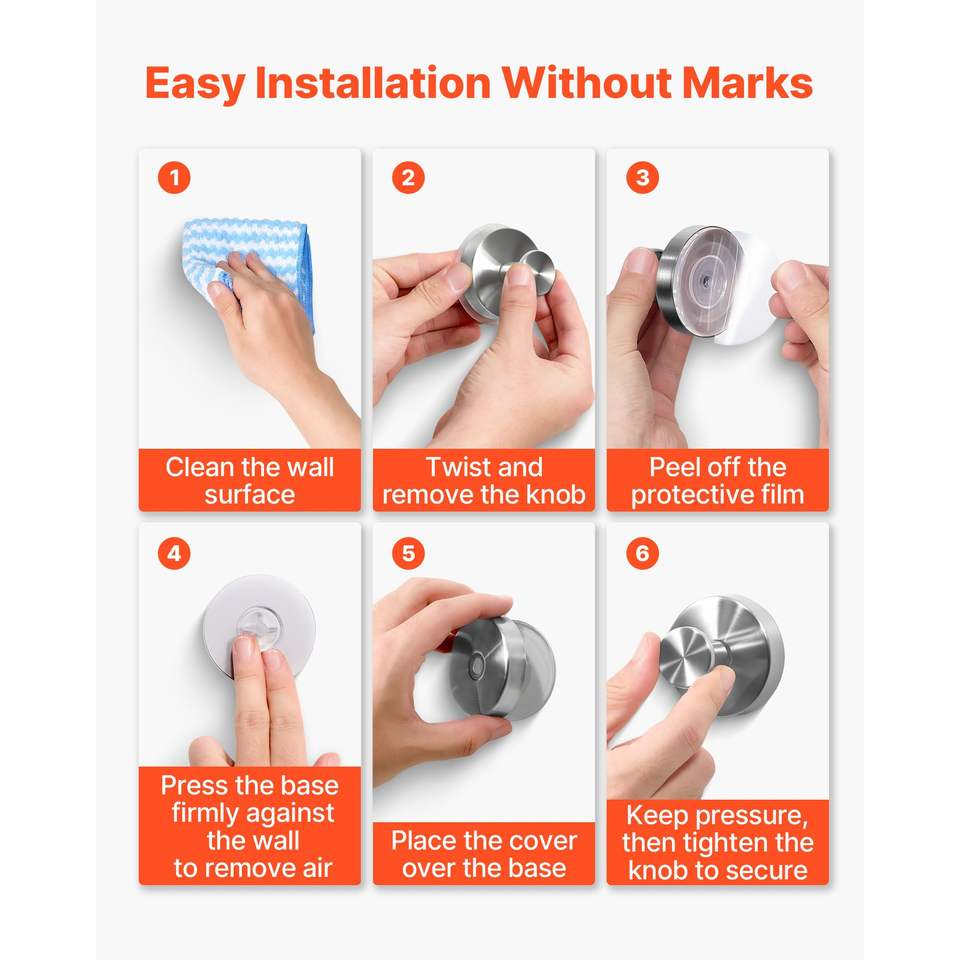 Easy Installation Without Marks

1
Clean the wall surface

2
Twist and remove the knob

3
Peel off the protective film

4
Press the base firmly against the wall to remove air

5
Place the cover over the base

6
Keep pressure, then tighten the knob to secure