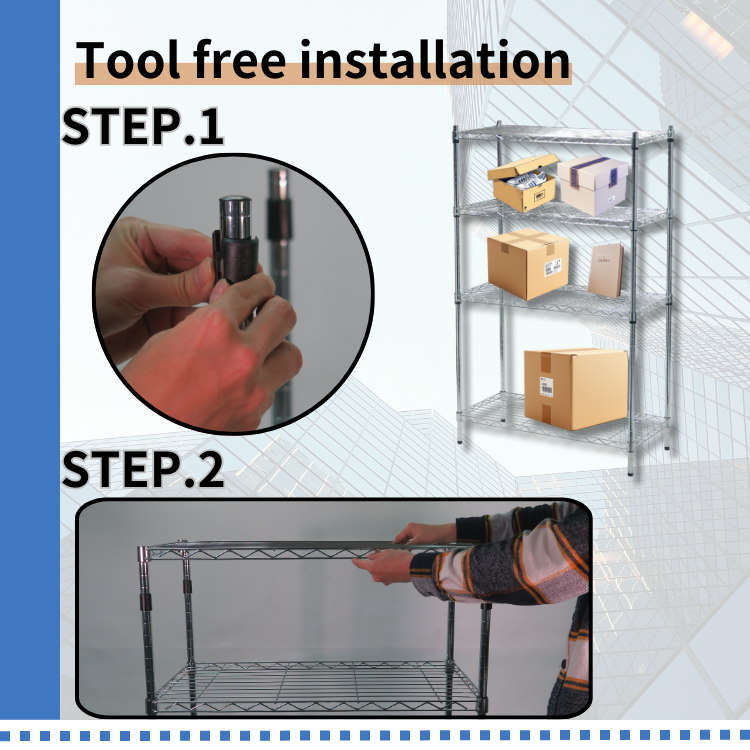 Tool free installation

STEP.1

STEP.2