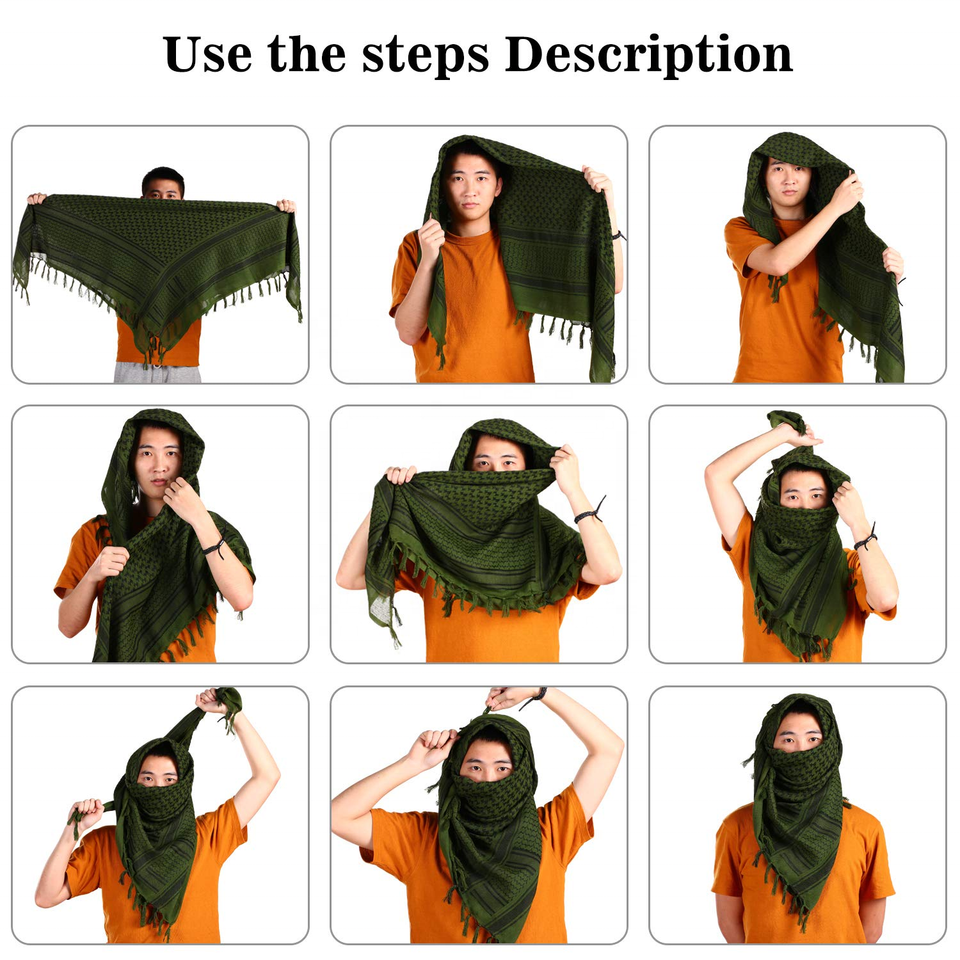 Use the steps Description