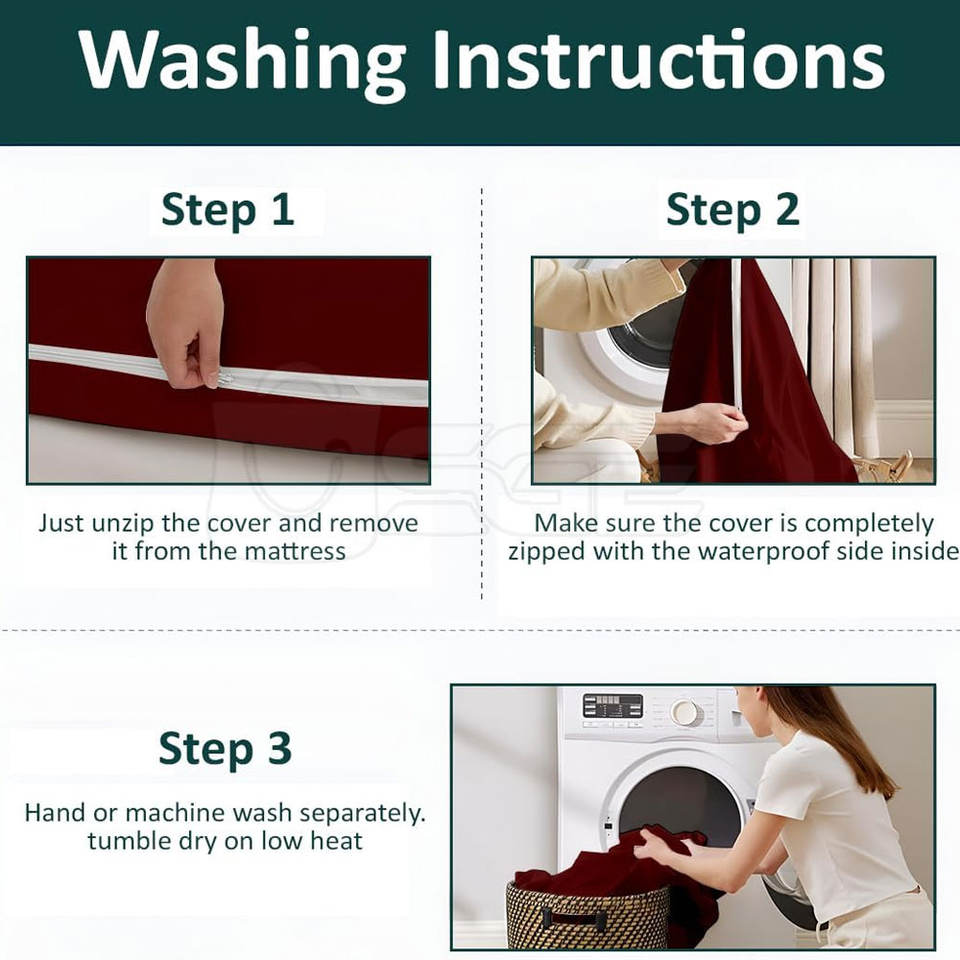 Washing Instructions

Step 1

Just unzip the cover and remove it from the mattress

Step 2

Make sure the cover is completely zipped with the waterproof side inside

Step 3

Hand or machine wash separately. tumble dry on low heat