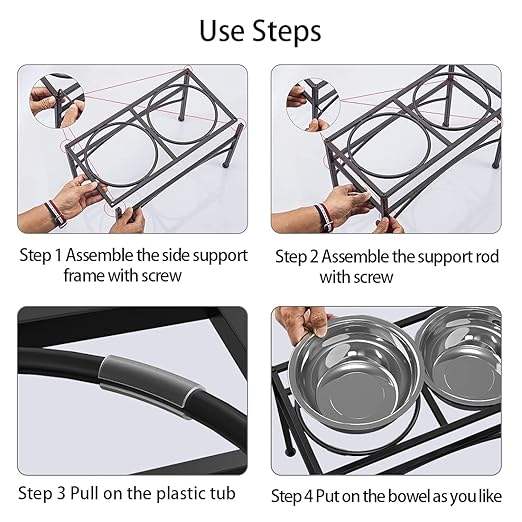 Use Steps

Step 1 Assemble the side support frame with screw

Step 2 Assemble the support rod with screw

Step 3 Pull on the plastic tub

Step 4 Put on the bowel as you like