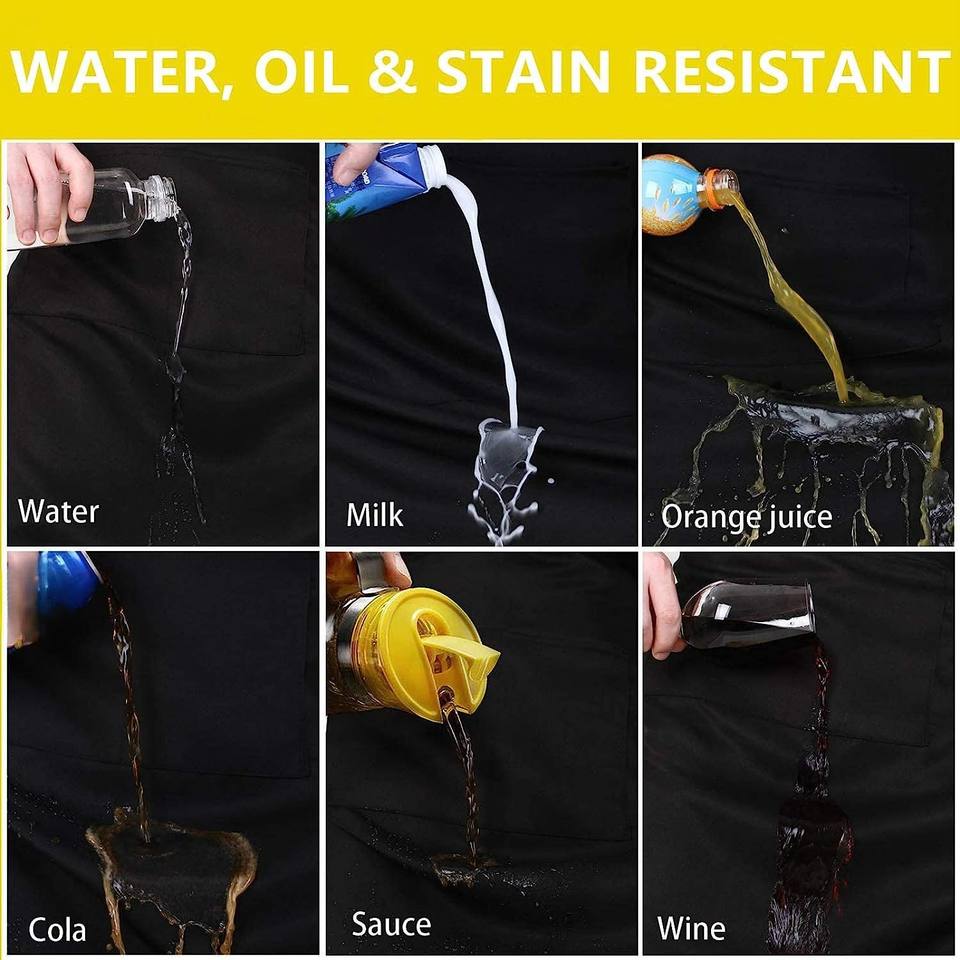 WATER, OIL & STAIN RESISTANT

Water

Milk

Orange juice

Cola

Sauce

Wine