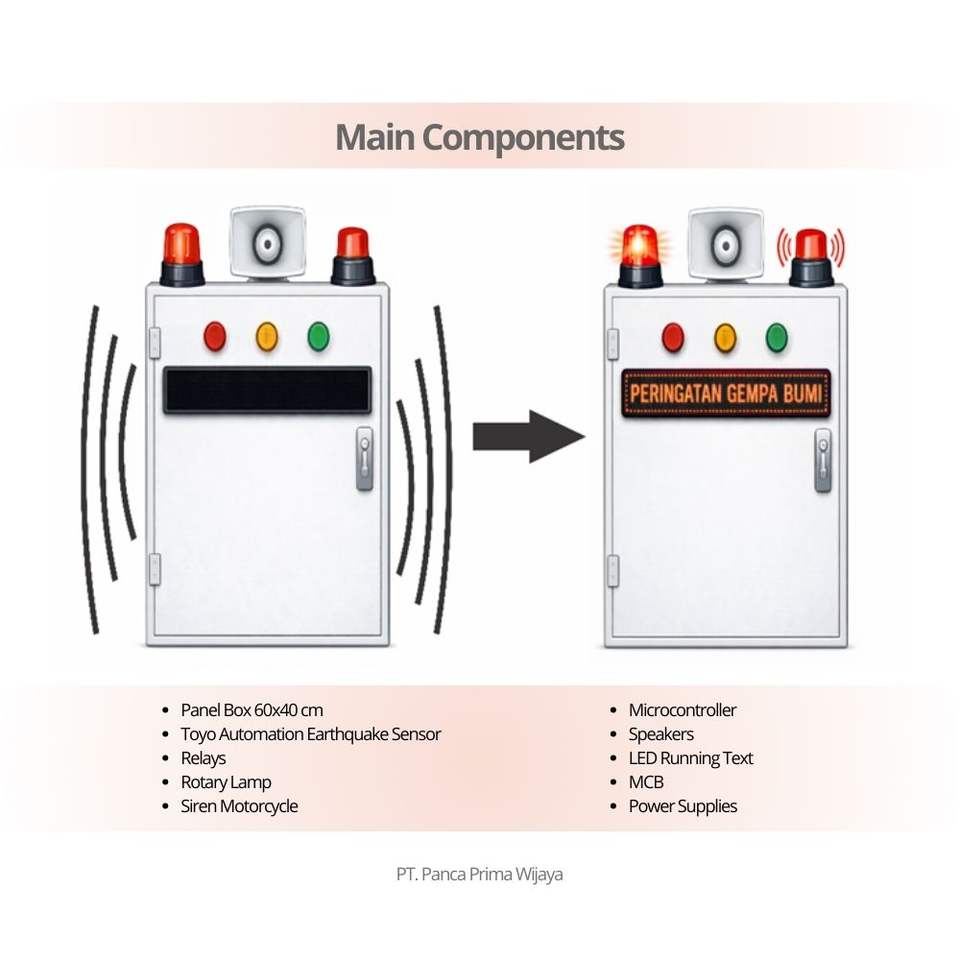 Main Components

PERINGATAN GEMPA BUMI

- Panel Box 60x40 cm
- Toyo Automation Earthquake Sensor
- Relays
- Rotary Lamp
- Siren Motorcycle

- Microcontroller
- Speakers
- LED Running Text
- MCB
- Power Supplies

PT. Panca Prima Wijaya