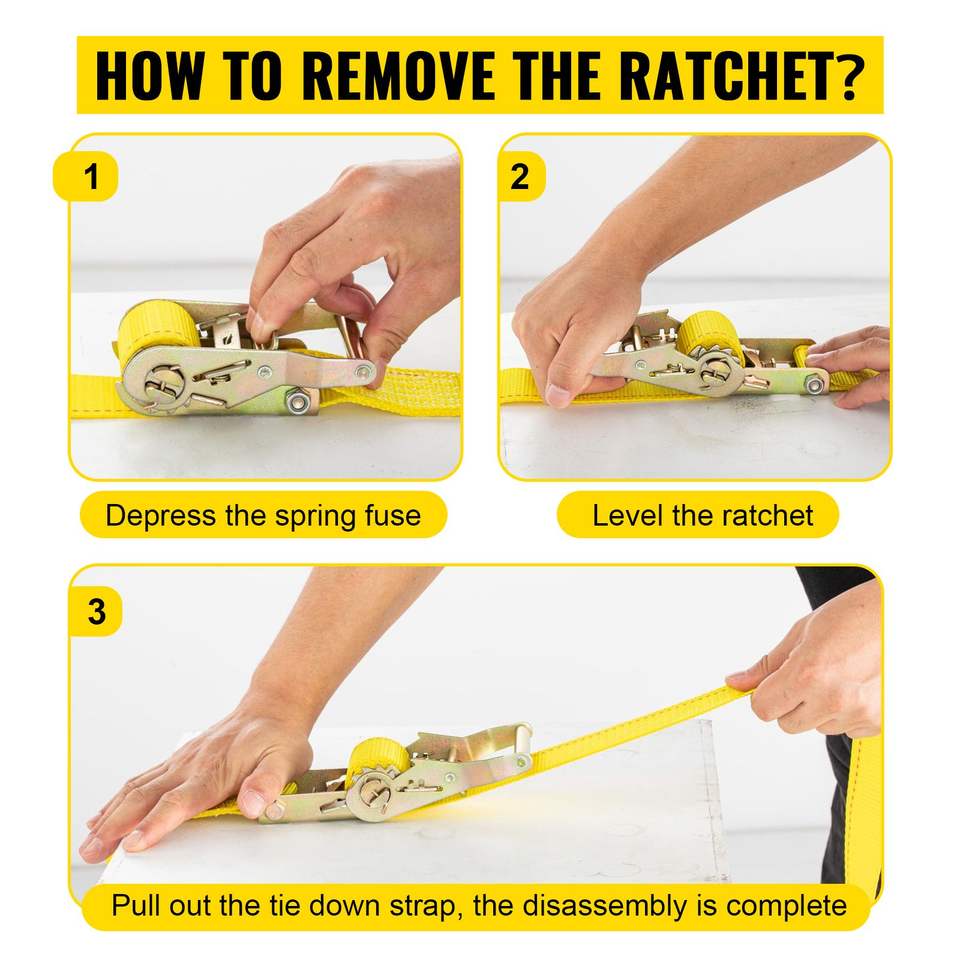 HOW TO REMOVE THE RATCHET?

1

Depress the spring fuse

2

Level the ratchet

3

Pull out the tie down strap, the disassembly is complete