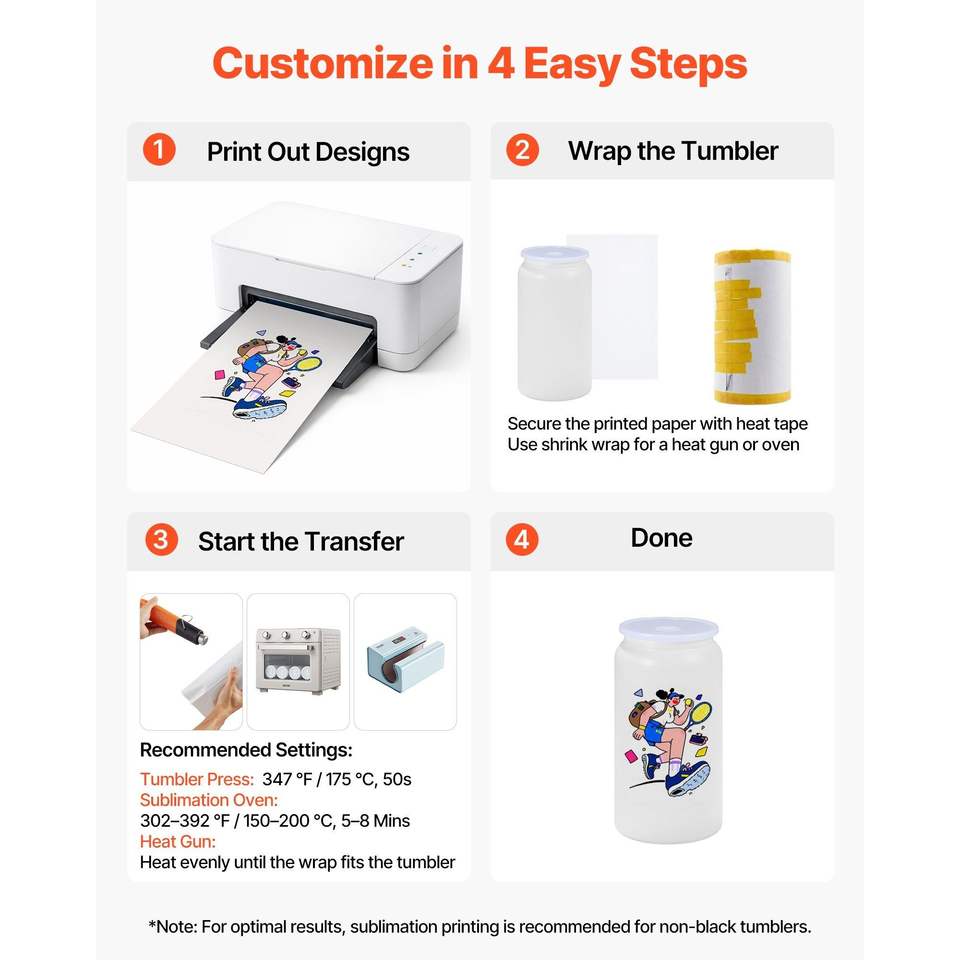 Customize in 4 Easy Steps

1 Print Out Designs

2 Wrap the Tumbler

Secure the printed paper with heat tape
Use shrink wrap for a heat gun or oven

3 Start the Transfer

Recommended Settings:

Tumbler Press: 347 °F / 175 °C, 50s
Sublimation Oven:
302–392 °F / 150–200 °C, 5–8 Mins
Heat Gun:
Heat evenly until the wrap fits the tumbler

4 Done

*Note: For optimal results, sublimation printing is recommended for non-black tumblers.