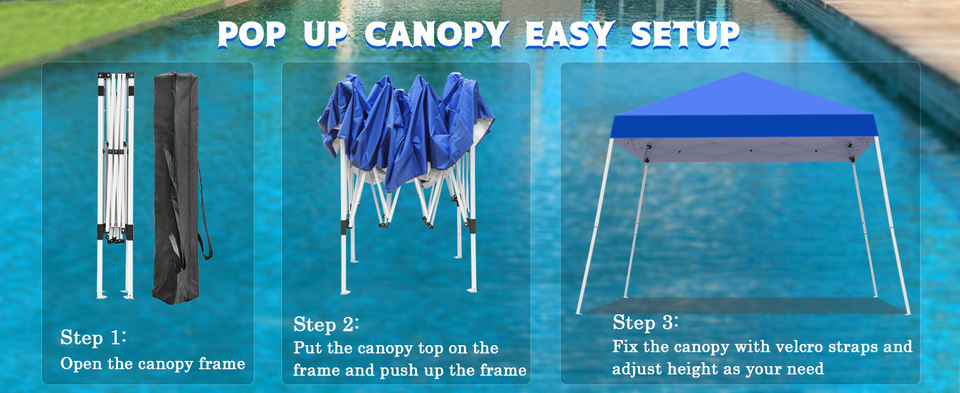 POP UP CANOPY EASY SETUP

Step 1:
Open the canopy frame

Step 2:
Put the canopy top on the frame and push up the frame

Step 3:
Fix the canopy with velcro straps and adjust height as your need