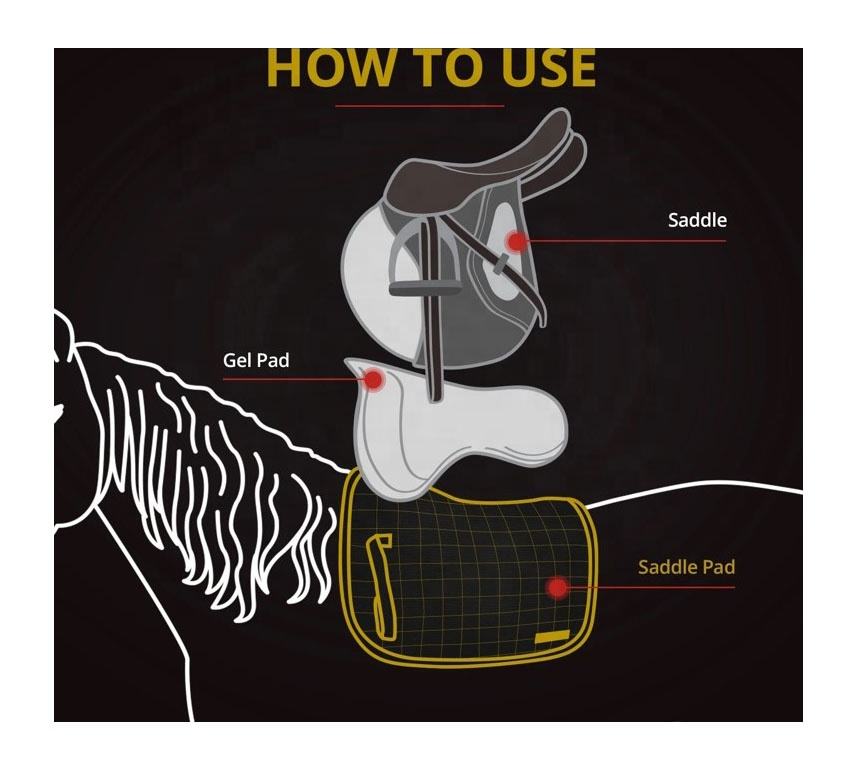 HOW TO USE

Saddle

Gel Pad

Saddle Pad