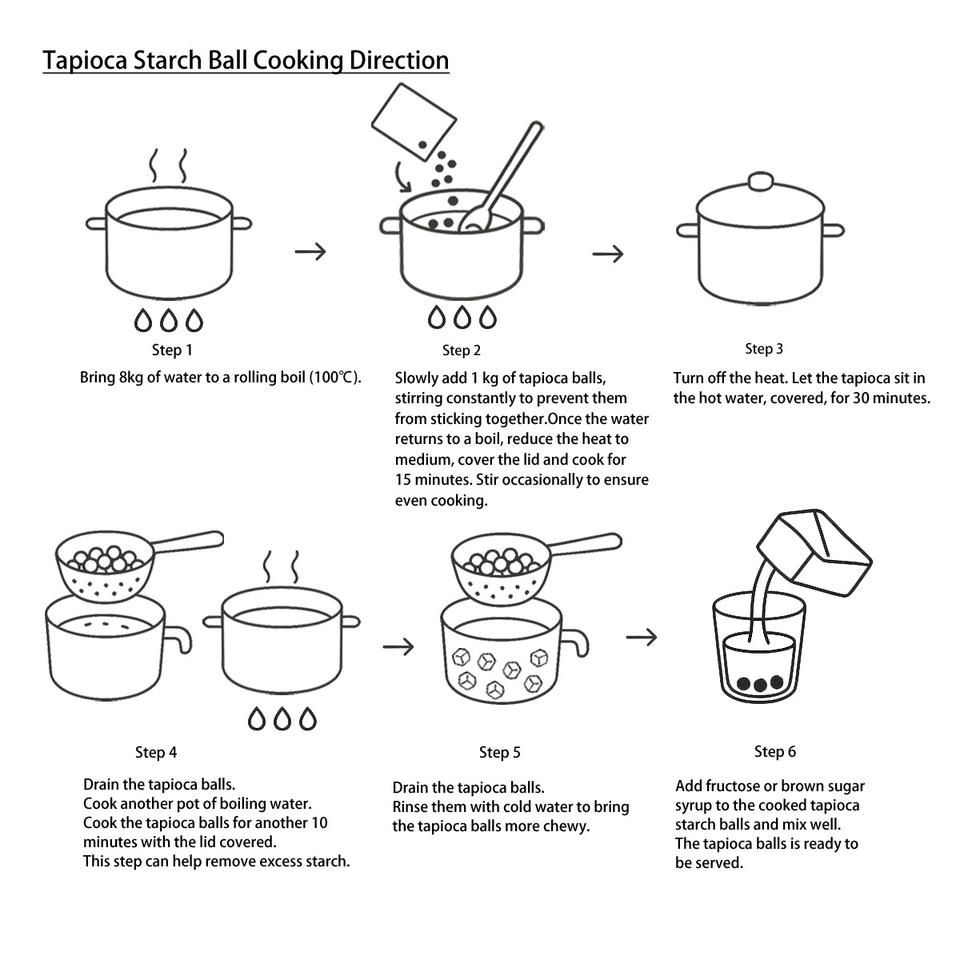 Tapioca Starch Ball Cooking Direction

Step 1
Bring 8kg of water to a rolling boil (100℃).

Step 2
Slowly add 1 kg of tapioca balls, stirring constantly to prevent them from sticking together.Once the water returns to a boil, reduce the heat to medium, cover the lid and cook for 15 minutes. Stir occasionally to ensure even cooking.

Step 3
Turn off the heat. Let the tapioca sit in the hot water, covered, for 30 minutes.

Step 4
Drain the tapioca balls.
Cook another pot of boiling water.
Cook the tapioca balls for another 10 minutes with the lid covered.
This step can help remove excess starch.

Step 5
Drain the tapioca balls.
Rinse them with cold water to bring the tapioca balls more chewy.

Step 6
Add fructose or brown sugar syrup to the cooked tapioca starch balls and mix well.
The tapioca balls is ready to be served.