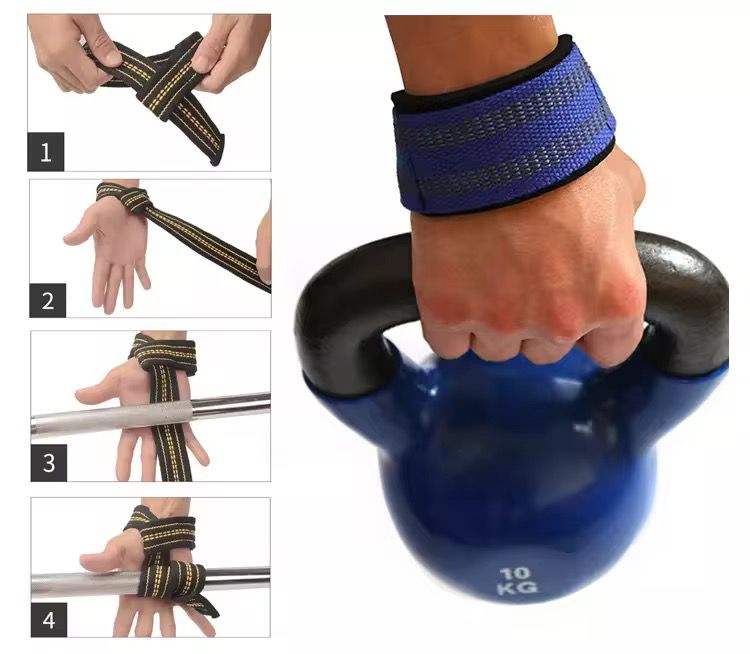 1

2

3

4

10
KG