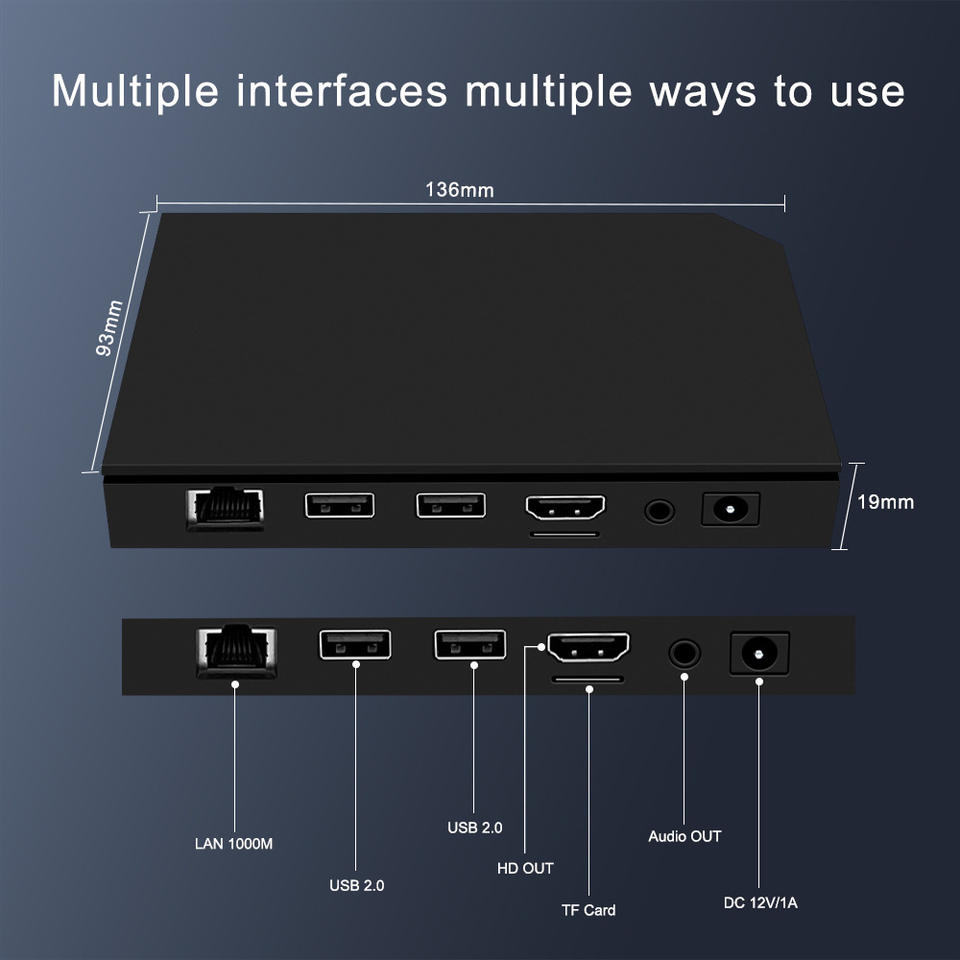 Multiple interfaces multiple ways to use

136mm

93mm

19mm

LAN 1000M

USB 2.0

USB 2.0

HD OUT

TF Card

Audio OUT

DC 12V/1A