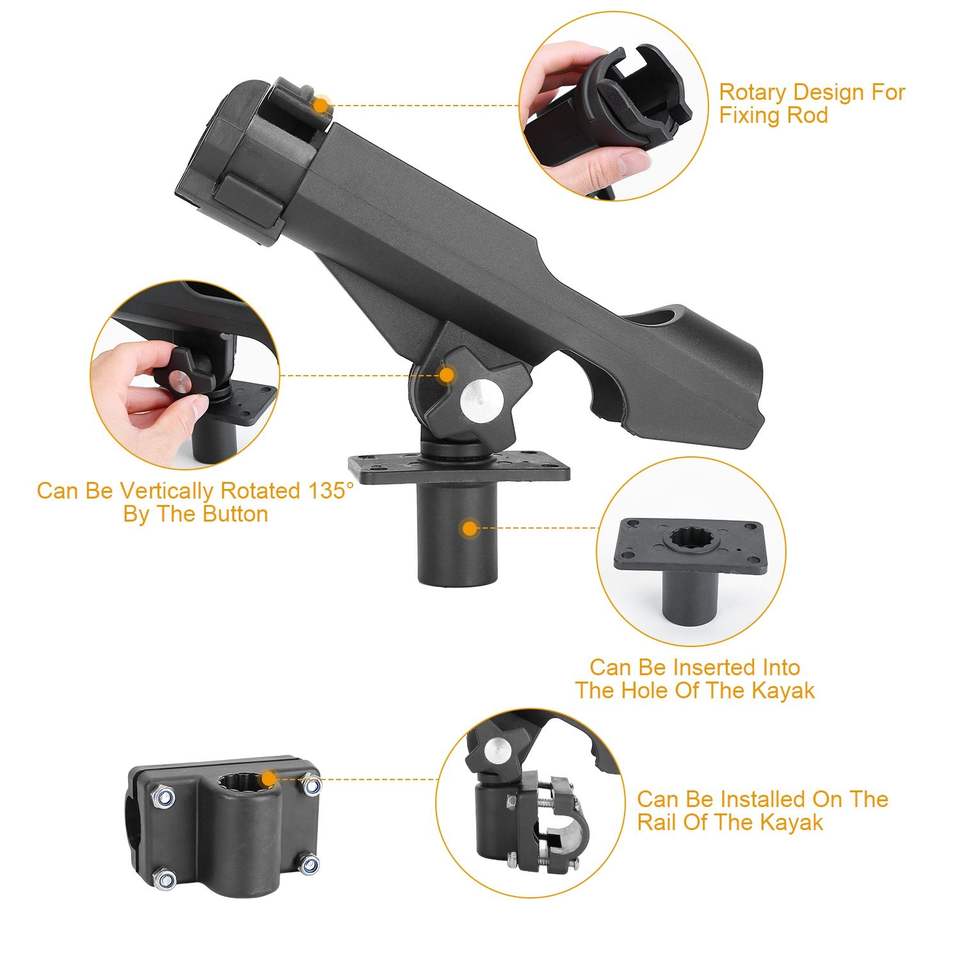 Rotary Design For Fixing Rod

Can Be Vertically Rotated 135° By The Button

Can Be Inserted Into The Hole Of The Kayak

Can Be Installed On The Rail Of The Kayak