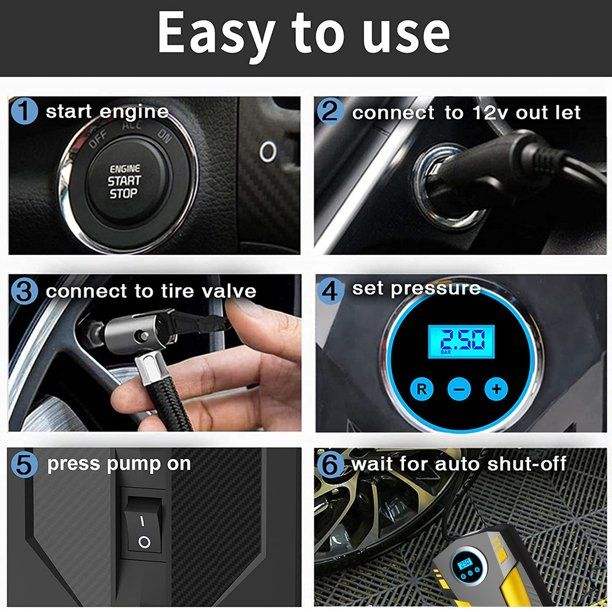 Easy to use

1 start engine

OFF ACC ON

ENGINE START STOP

2 connect to 12v out let

3 connect to tire valve

4 set pressure

2.50

BAR

R − +

5 press pump on

I
O

6 wait for auto shut-off