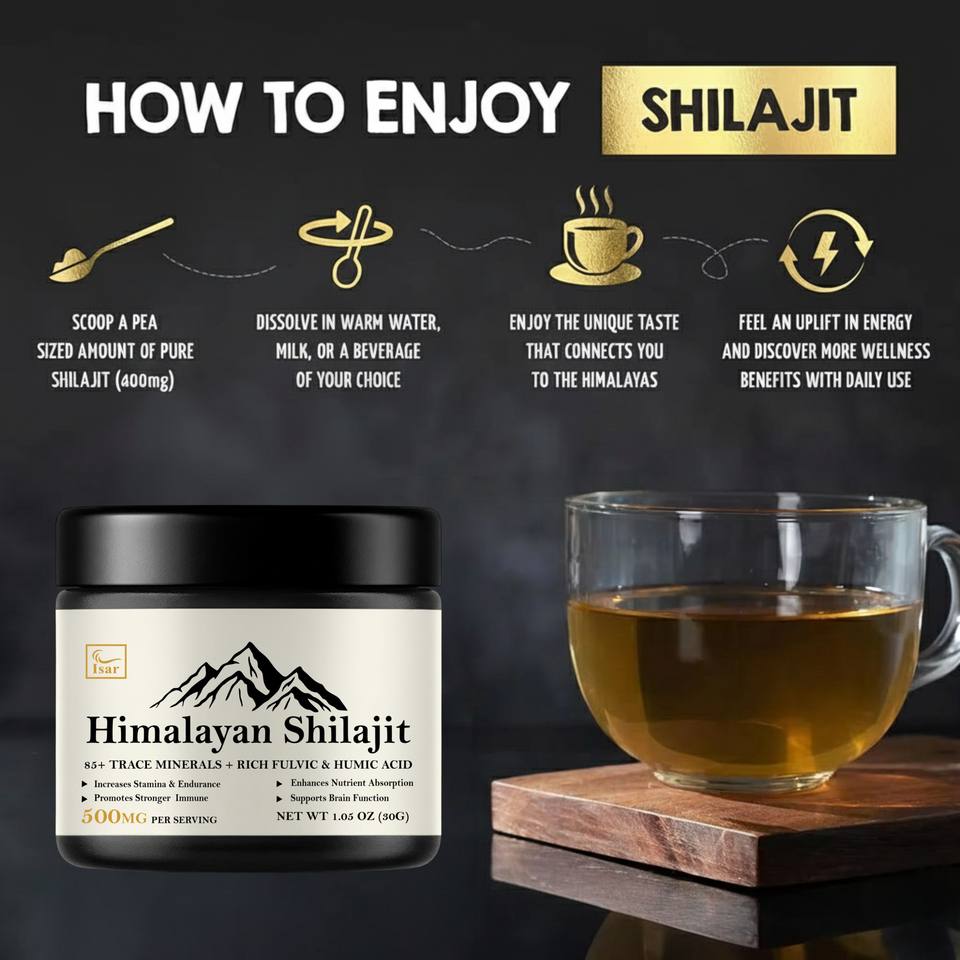 HOW TO ENJOY SHILAJIT

SCOOP A PEA SIZED AMOUNT OF PURE SHILAJIT (400mg)

DISSOLVE IN WARM WATER, MILK, OR A BEVERAGE OF YOUR CHOICE

ENJOY THE UNIQUE TASTE THAT CONNECTS YOU TO THE HIMALAYAS

FEEL AN UPLIFT IN ENERGY AND DISCOVER MORE WELLNESS BENEFITS WITH DAILY USE

Isar

Himalayan Shilajit

85+ TRACE MINERALS + RICH FULVIC & HUMIC ACID

Increases Stamina & Endurance
Promotes Stronger Immune
Enhances Nutrient Absorption
Supports Brain Function

500MG PER SERVING

NET WT 1.05 OZ (30G)