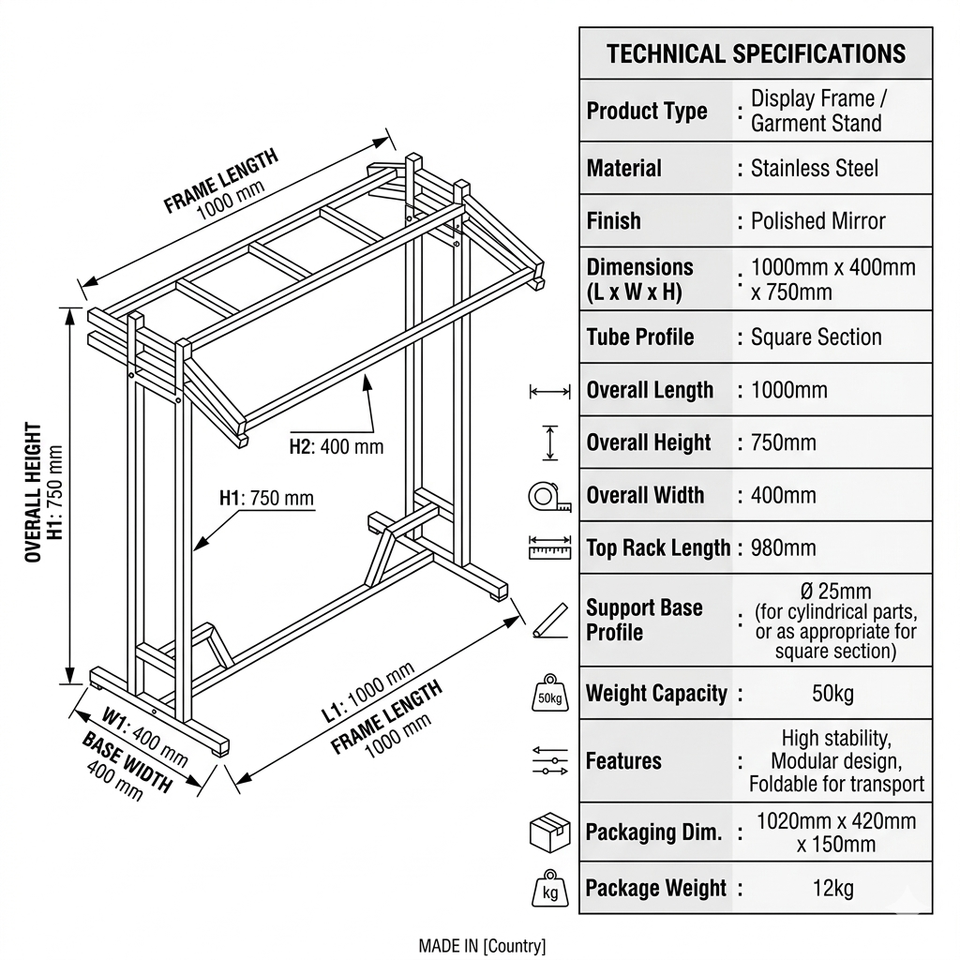 FRAME LENGTH
1000 mm

OVERALL HEIGHT
H1: 750 mm

H2: 400 mm

H1: 750 mm

W1: 400 mm
BASE WIDTH
400 mm

L1: 1000 mm
FRAME LENGTH
1000 mm

| TECHNICAL SPECIFICATIONS | |
|---|---|
| Product Type | : Display Frame / Garment Stand |
| Material | : Stainless Steel |
| Finish | : Polished Mirror |
| Dimensions (L x W x H) | : 1000mm x 400mm x 750mm |
| Tube Profile | : Square Section |
| Overall Length | : 1000mm |
| Overall Height | : 750mm |
| Overall Width | : 400mm |
| Top Rack Length | : 980mm |
| Support Base Profile | : Ø 25mm (for cylindrical parts, or as appropriate for square section) |
| Weight Capacity | : 50kg |
| Features | : High stability, Modular design, Foldable for transport |
| Packaging Dim. | : 1020mm x 420mm x 150mm |
| Package Weight | : 12kg |

50kg

kg

MADE IN [Country]