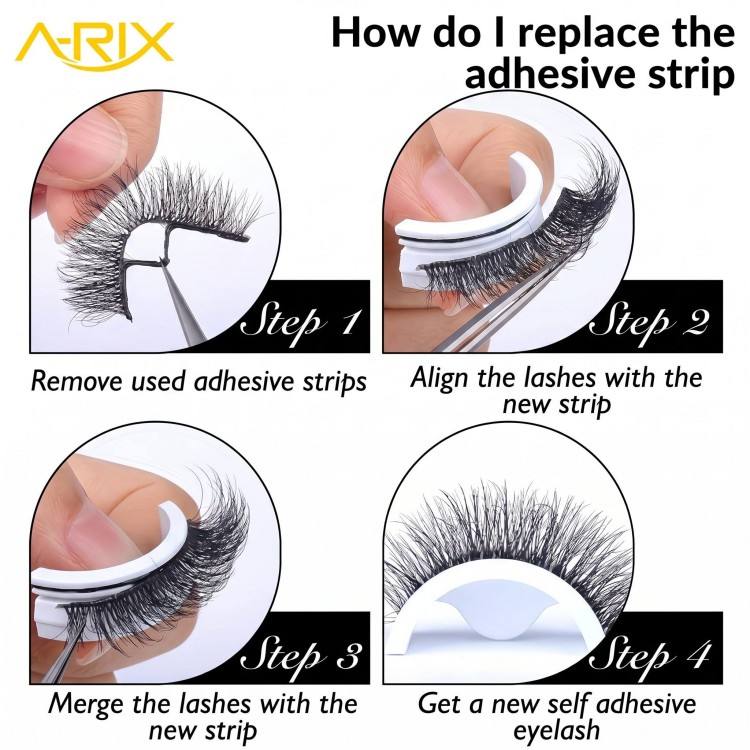 A-RIX

How do I replace the adhesive strip

Step 1

Remove used adhesive strips

Step 2

Align the lashes with the new strip

Step 3

Merge the lashes with the new strip

Step 4

Get a new self adhesive eyelash