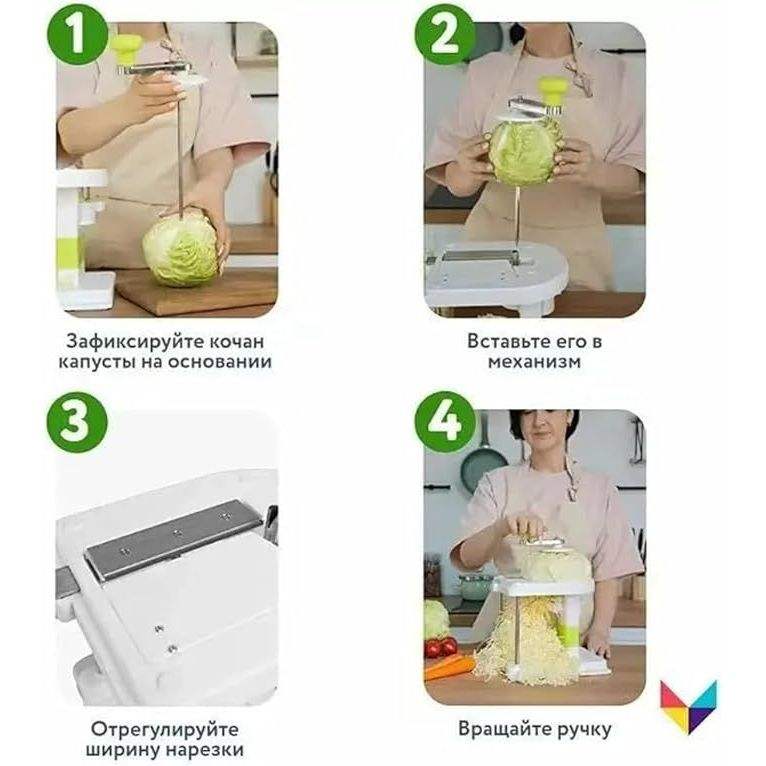 1

Зафиксируйте кочан капусты на основании

2

Вставьте его в механизм

3

Отрегулируйте ширину нарезки

4

Вращайте ручку