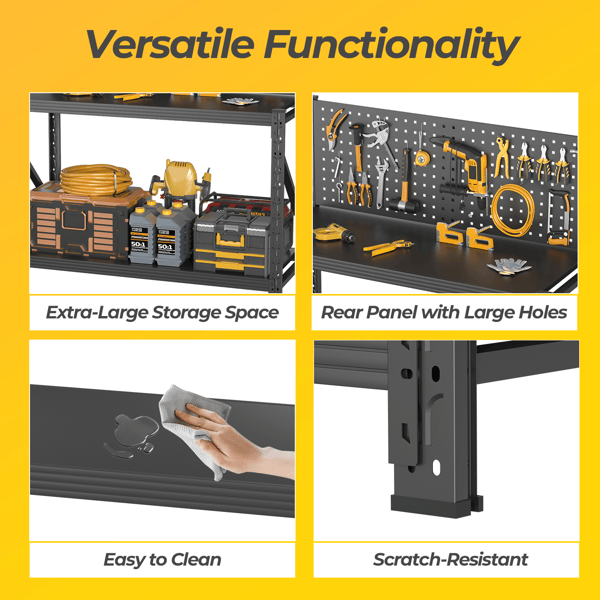 Versatile Functionality

50:1

50:1

Extra-Large Storage Space

Rear Panel with Large Holes

Easy to Clean

Scratch-Resistant