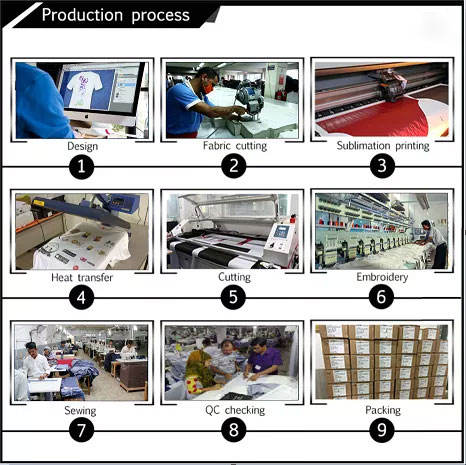 Production process

Design
1

Fabric cutting
2

Sublimation printing
3

Heat transfer
4

Cutting
5

Embroidery
6

Sewing
7

QC checking
8

Packing
9