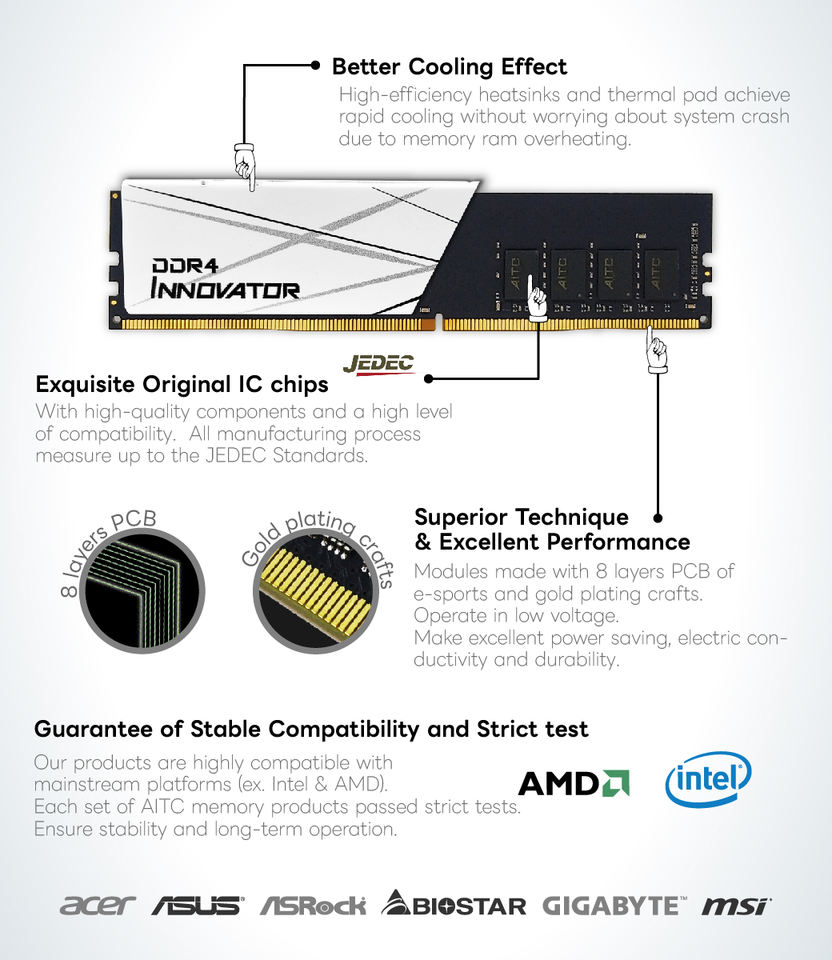 Better Cooling Effect
High-efficiency heatsinks and thermal pad achieve rapid cooling without worrying about system crash due to memory ram overheating.

DDR4
INNOVATOR

AITC AITC AITC AITC

JEDEC

Exquisite Original IC chips
With high-quality components and a high level of compatibility. All manufacturing process measure up to the JEDEC Standards.

8 layers PCB

Gold plating crafts

Superior Technique & Excellent Performance
Modules made with 8 layers PCB of e-sports and gold plating crafts.
Operate in low voltage.
Make excellent power saving, electric conductivity and durability.

Guarantee of Stable Compatibility and Strict test
Our products are highly compatible with mainstream platforms (ex. Intel & AMD).
Each set of AITC memory products passed strict tests.
Ensure stability and long-term operation.

AMD

intel

acer ASUS ASRock BIOSTAR GIGABYTE msi