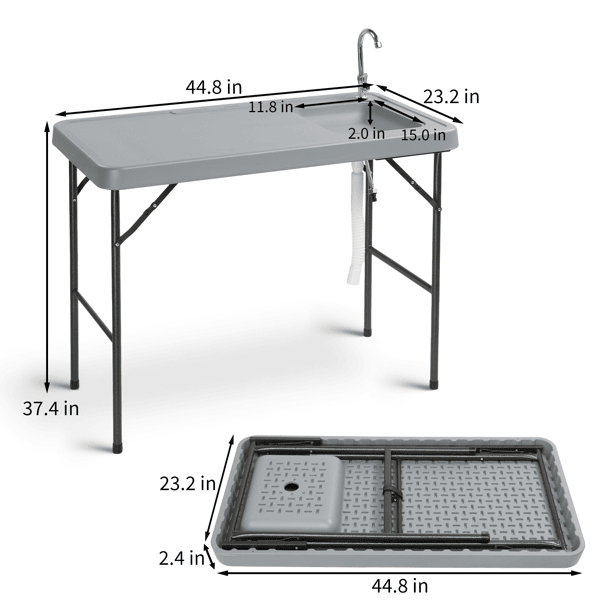 44.8 in
23.2 in
11.8 in
2.0 in
15.0 in
37.4 in
23.2 in
2.4 in
44.8 in